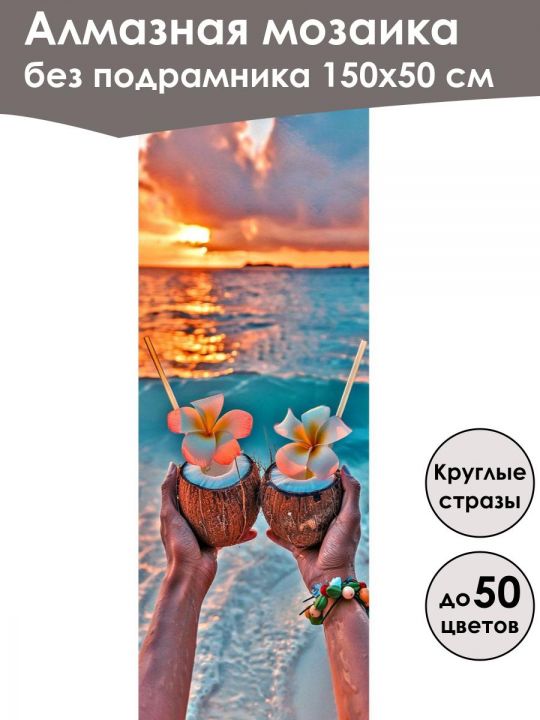 Алмазная мозаика
без подрамника 150х50 см

Круглые стразы

до 50 цветов