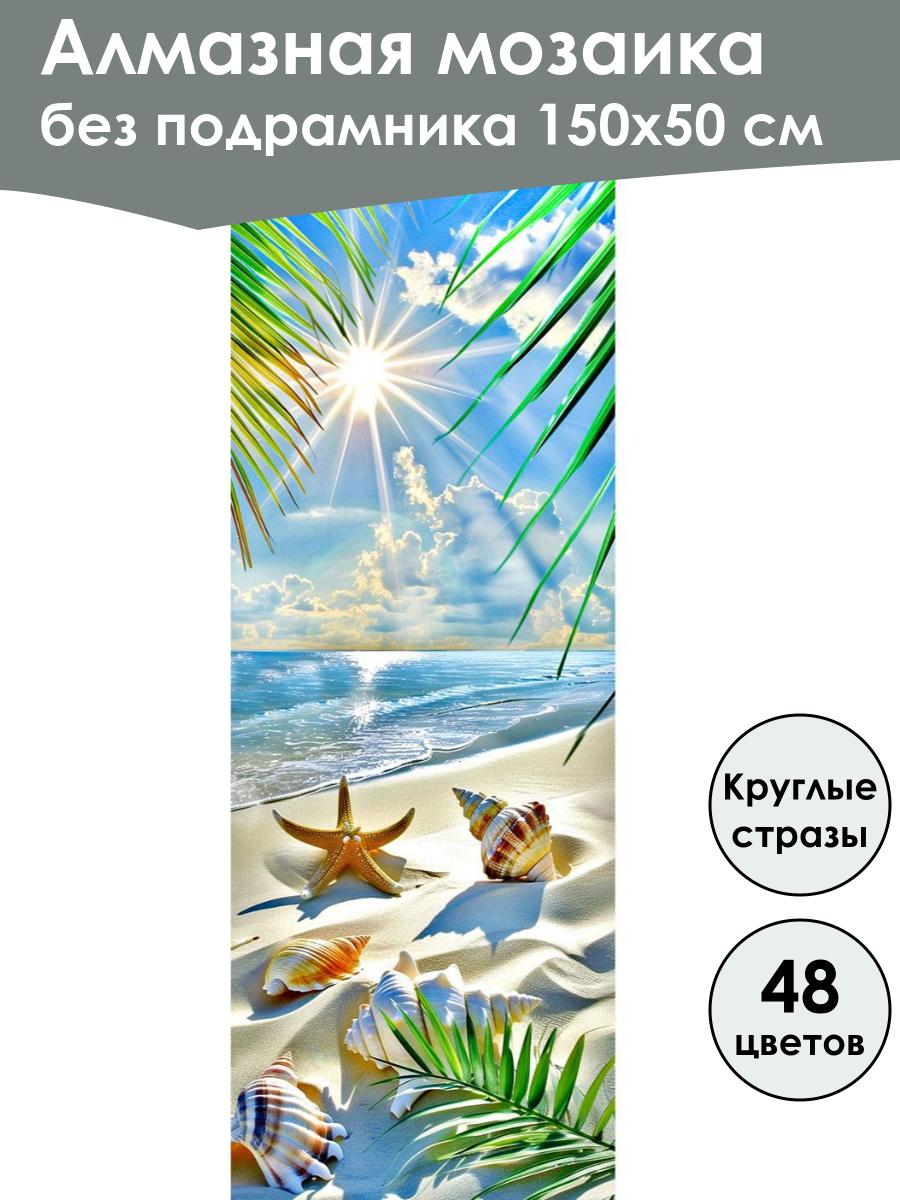 Алмазная мозаика
без подрамника 150х50 см

Круглые стразы

48 цветов