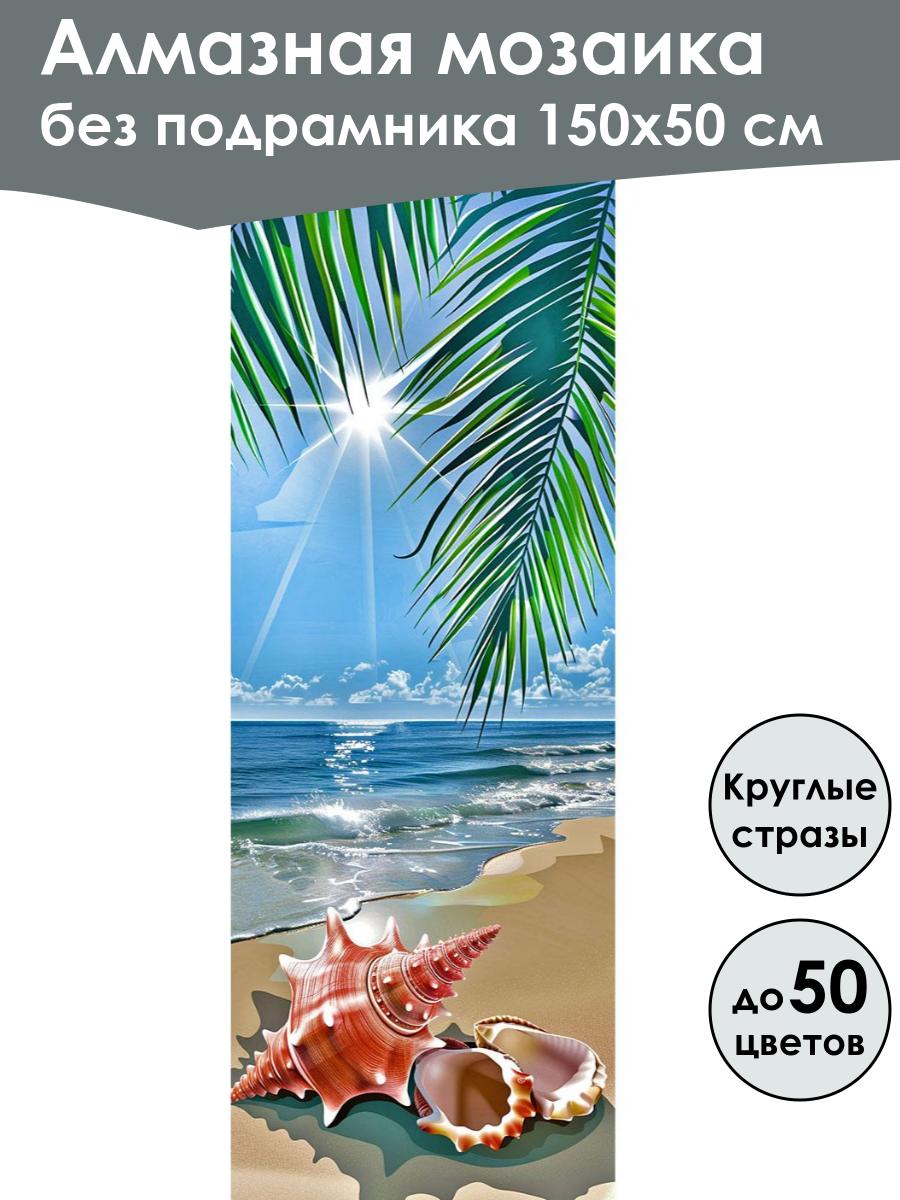 Алмазная мозаика
без подрамника 150х50 см

Круглые стразы

до 50 цветов