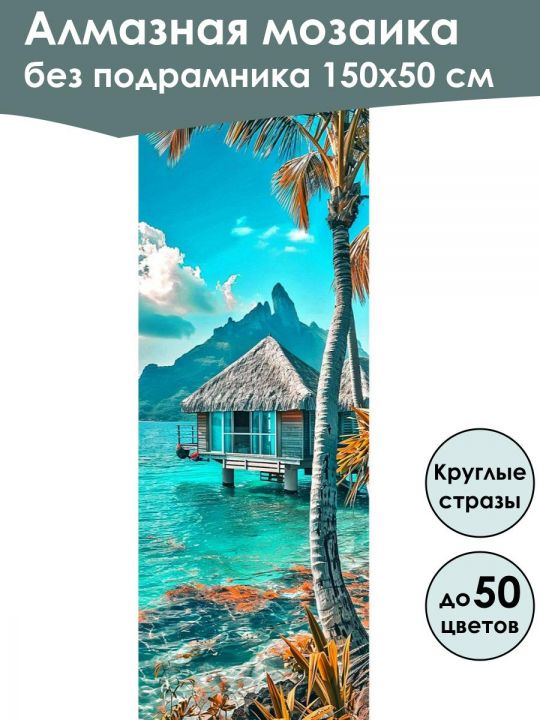 Алмазная мозаика
без подрамника 150х50 см

Круглые стразы

до 50 цветов