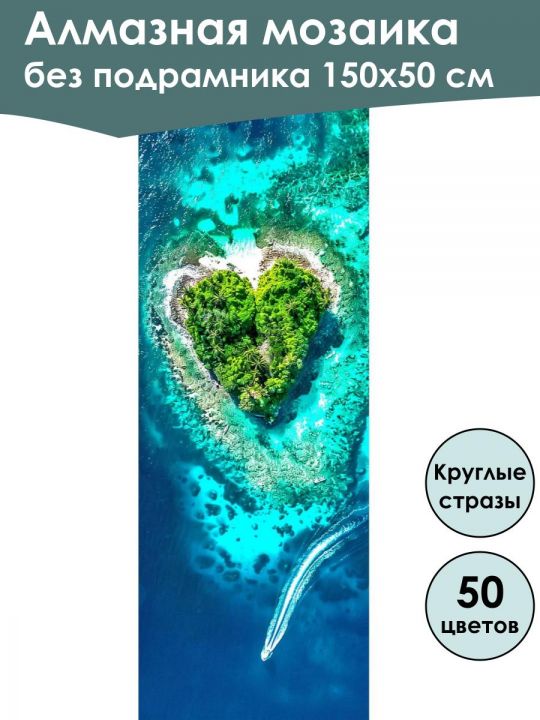 Алмазная мозаика
без подрамника 150х50 см

Круглые стразы

50 цветов