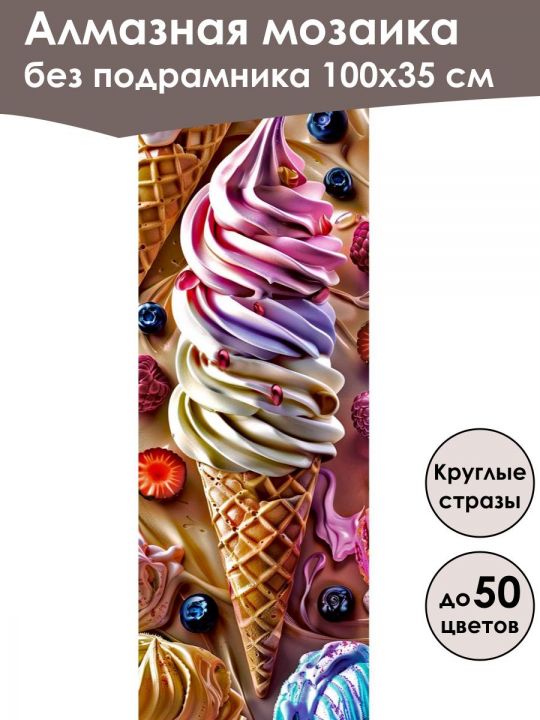 Алмазная мозаика
без подрамника 100х35 см

Круглые стразы

до 50 цветов