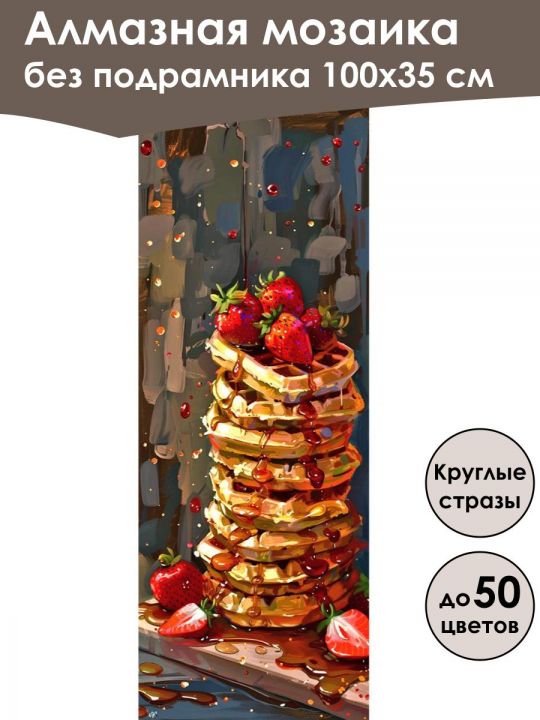 Алмазная мозаика
без подрамника 100х35 см

Круглые стразы

до 50 цветов