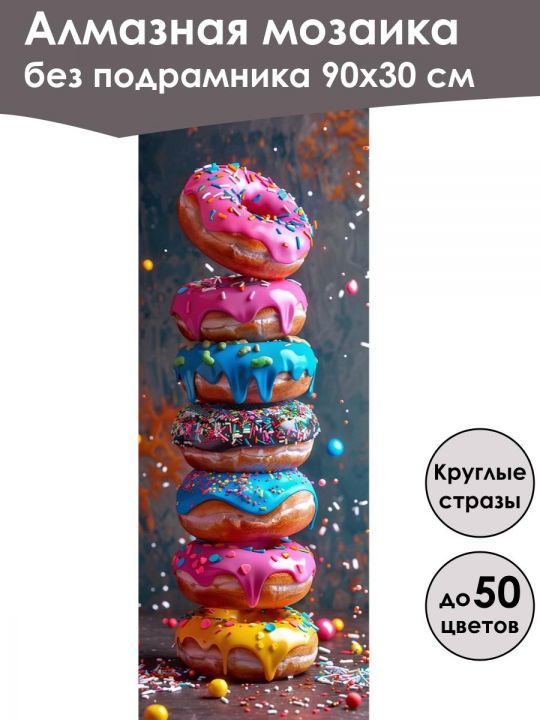 Алмазная мозаика
без подрамника 90х30 см

Круглые стразы

до 50 цветов