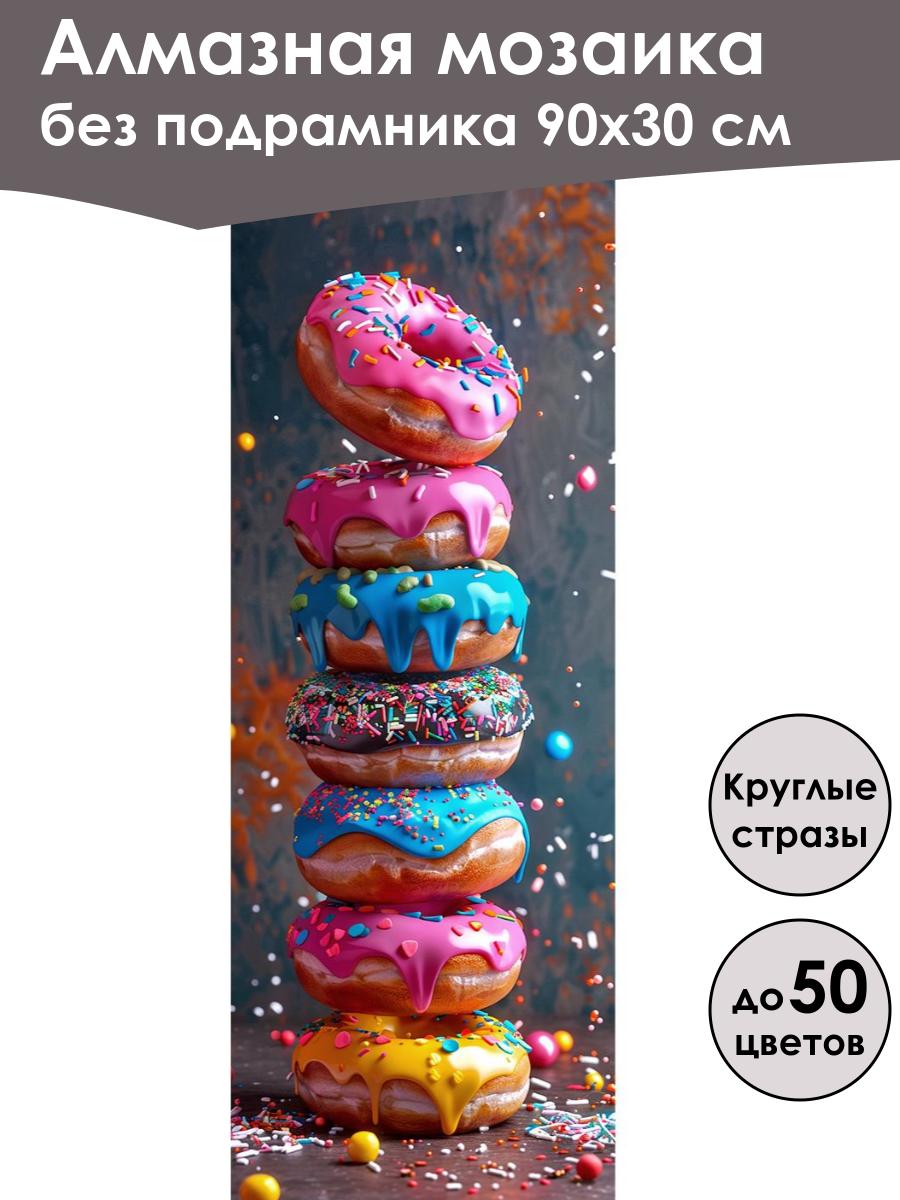 Алмазная мозаика
без подрамника 90х30 см

Круглые стразы

до 50 цветов