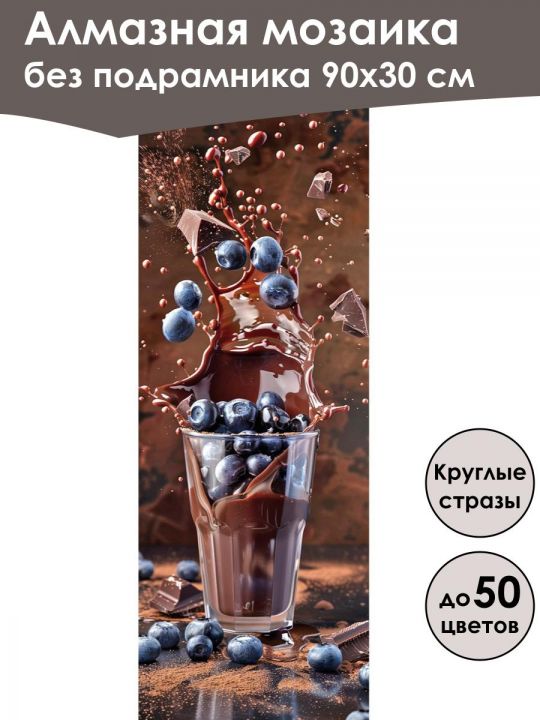 Алмазная мозаика
без подрамника 90х30 см

Круглые стразы

до 50 цветов