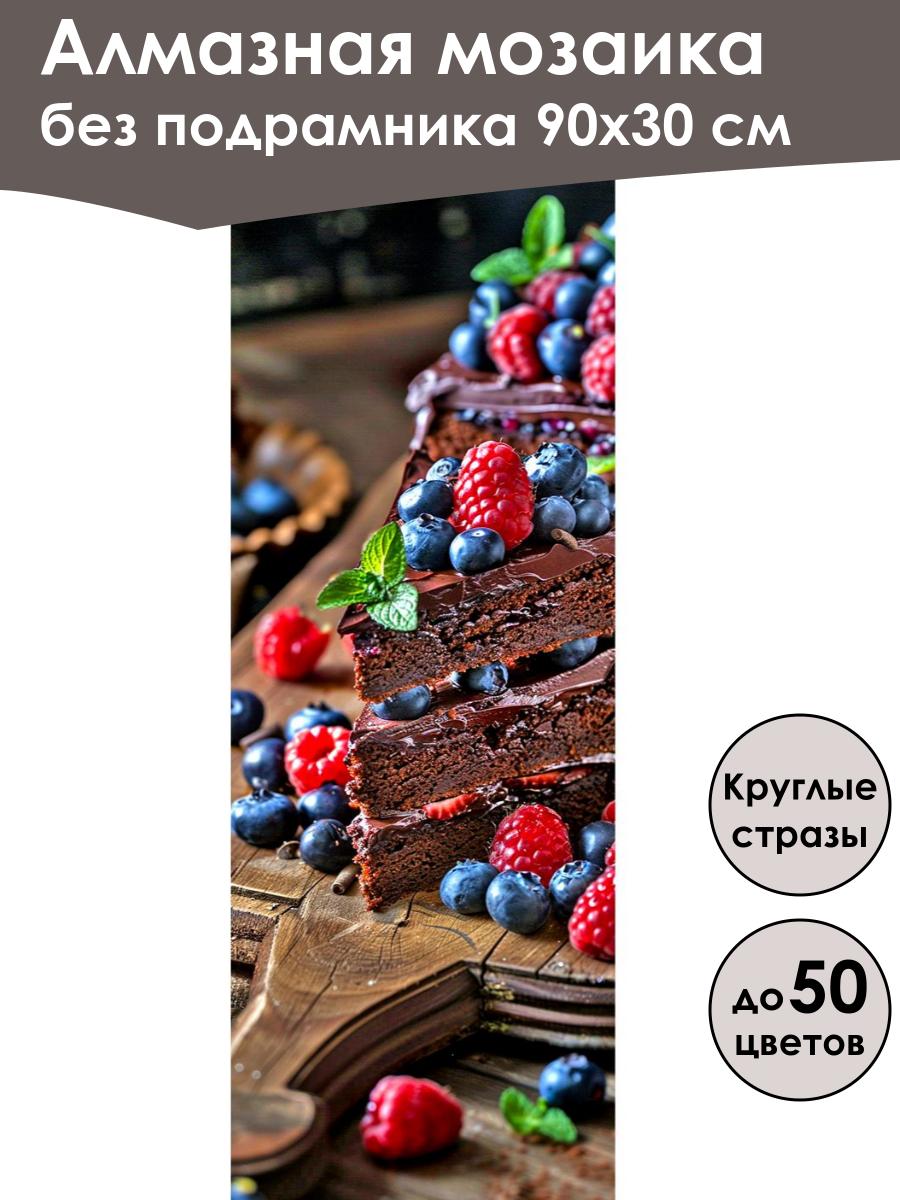 Алмазная мозаика
без подрамника 90х30 см

Круглые стразы

до 50 цветов