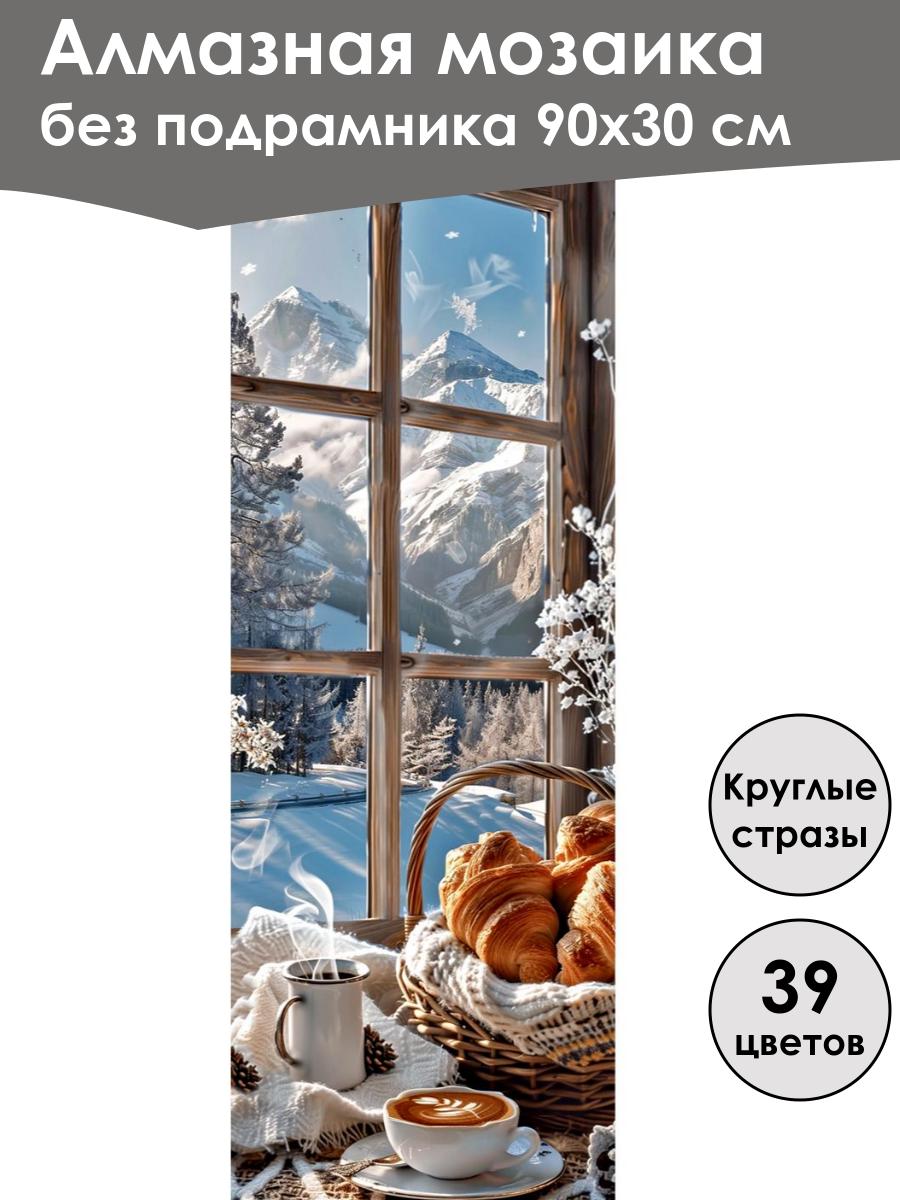 Алмазная мозаика
без подрамника 90х30 см

Круглые стразы

39 цветов