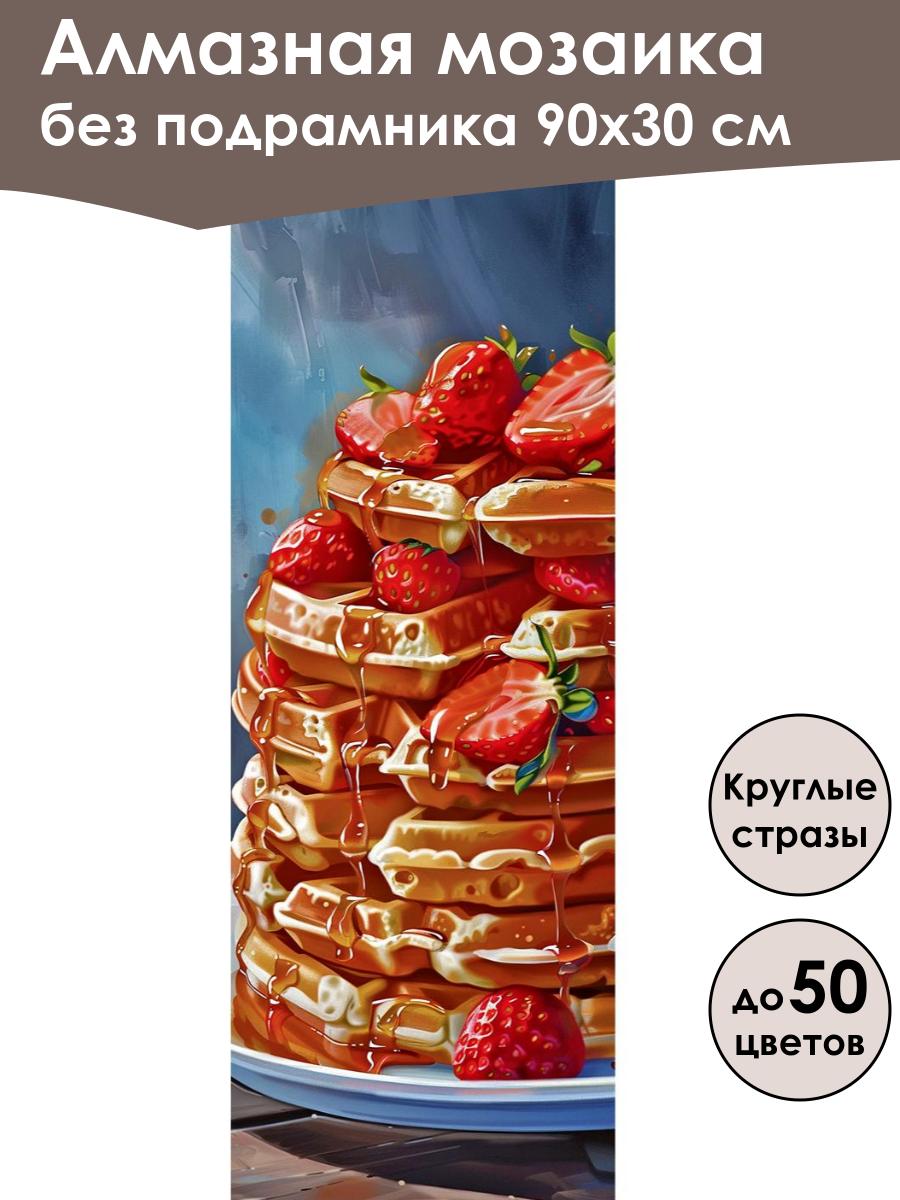 Алмазная мозаика
без подрамника 90х30 см

Круглые стразы

до 50 цветов