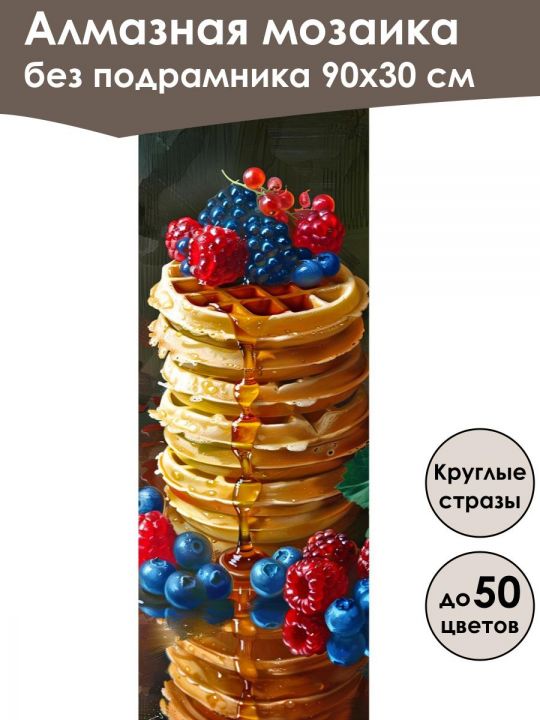 Алмазная мозаика
без подрамника 90х30 см

Круглые стразы

до 50 цветов