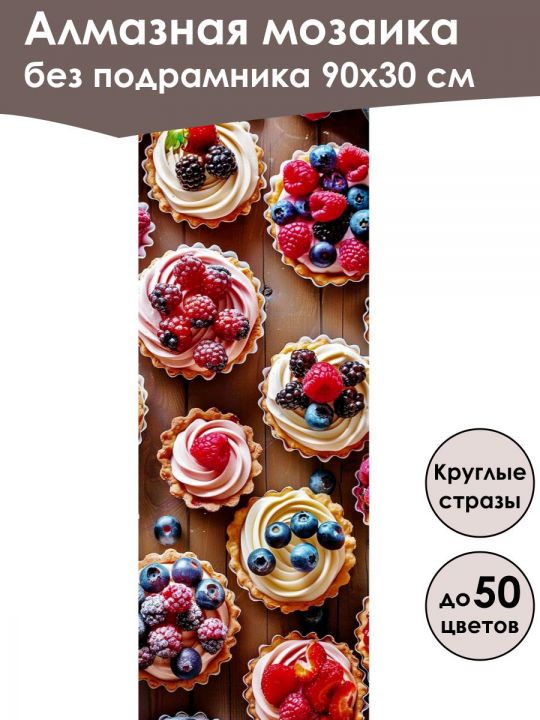 Алмазная мозаика
без подрамника 90х30 см

Круглые стразы

до 50 цветов