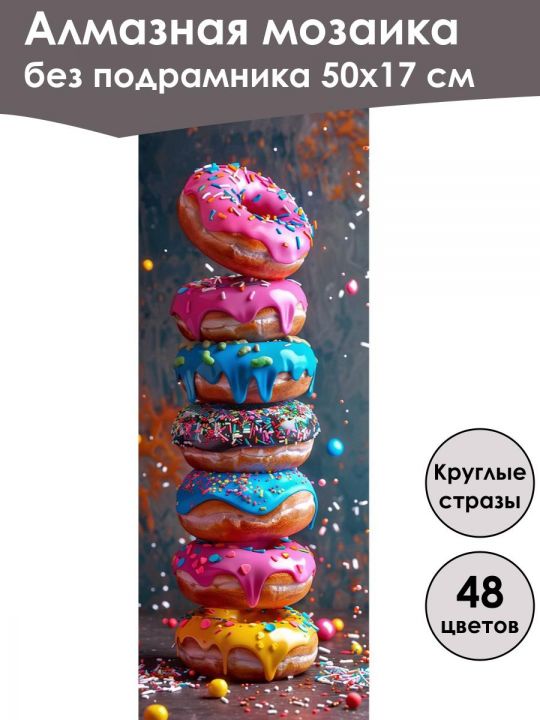 Алмазная мозаика
без подрамника 50х17 см

Круглые стразы

48 цветов