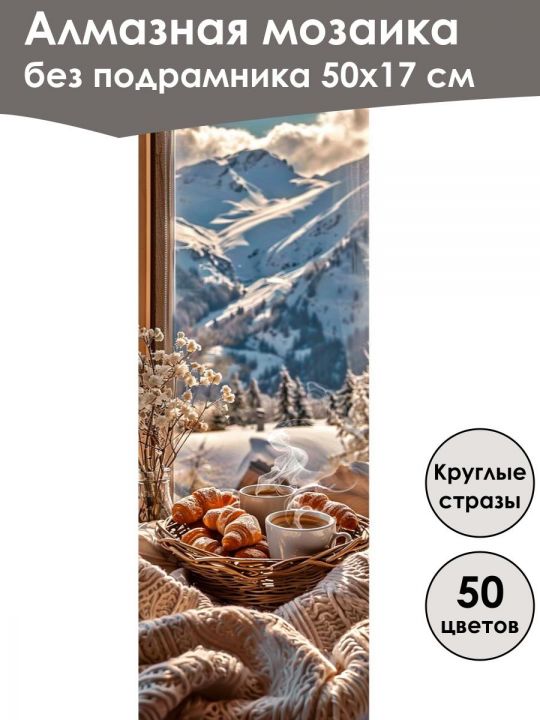 Алмазная мозаика
без подрамника 50х17 см

Круглые
стразы

50
цветов