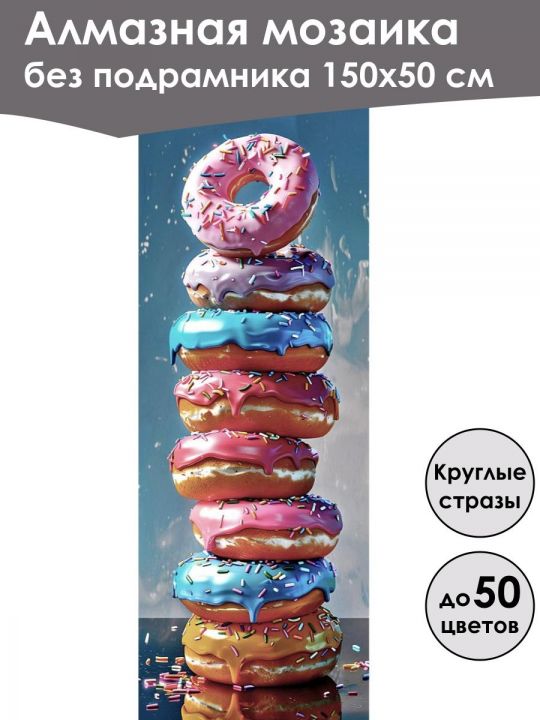 Алмазная мозаика
без подрамника 150x50 см

Круглые стразы

до 50 цветов