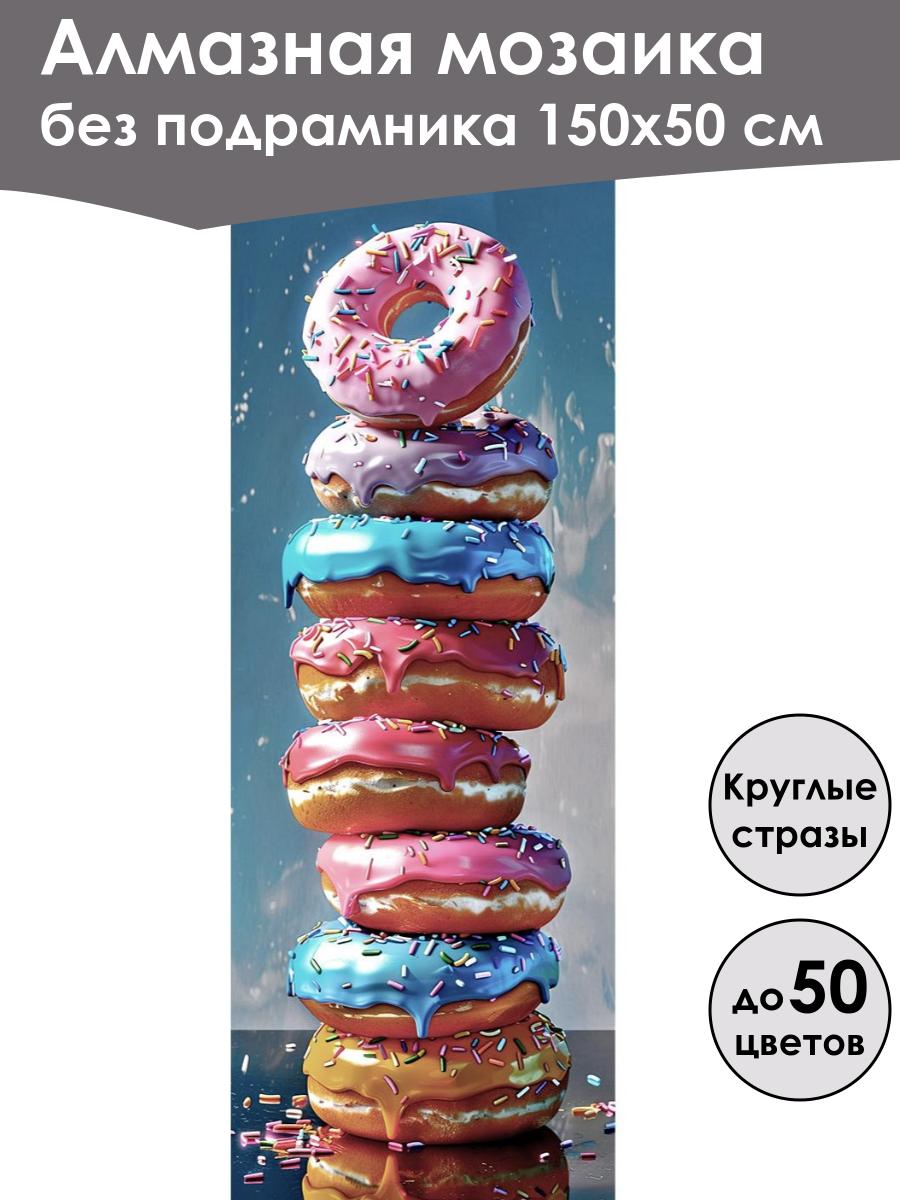 Алмазная мозаика
без подрамника 150х50 см

Круглые стразы

до 50 цветов