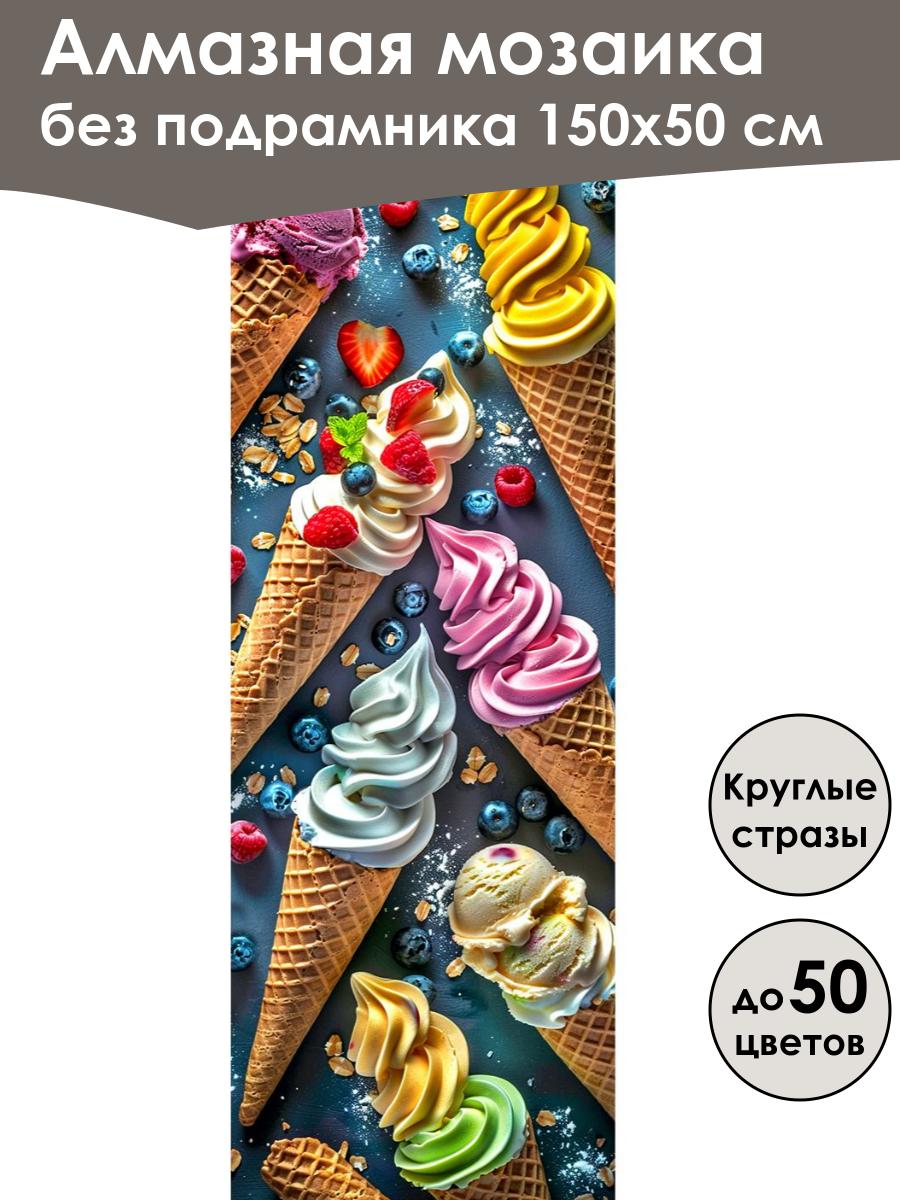 Алмазная мозаика
без подрамника 150х50 см

Круглые стразы

до 50 цветов