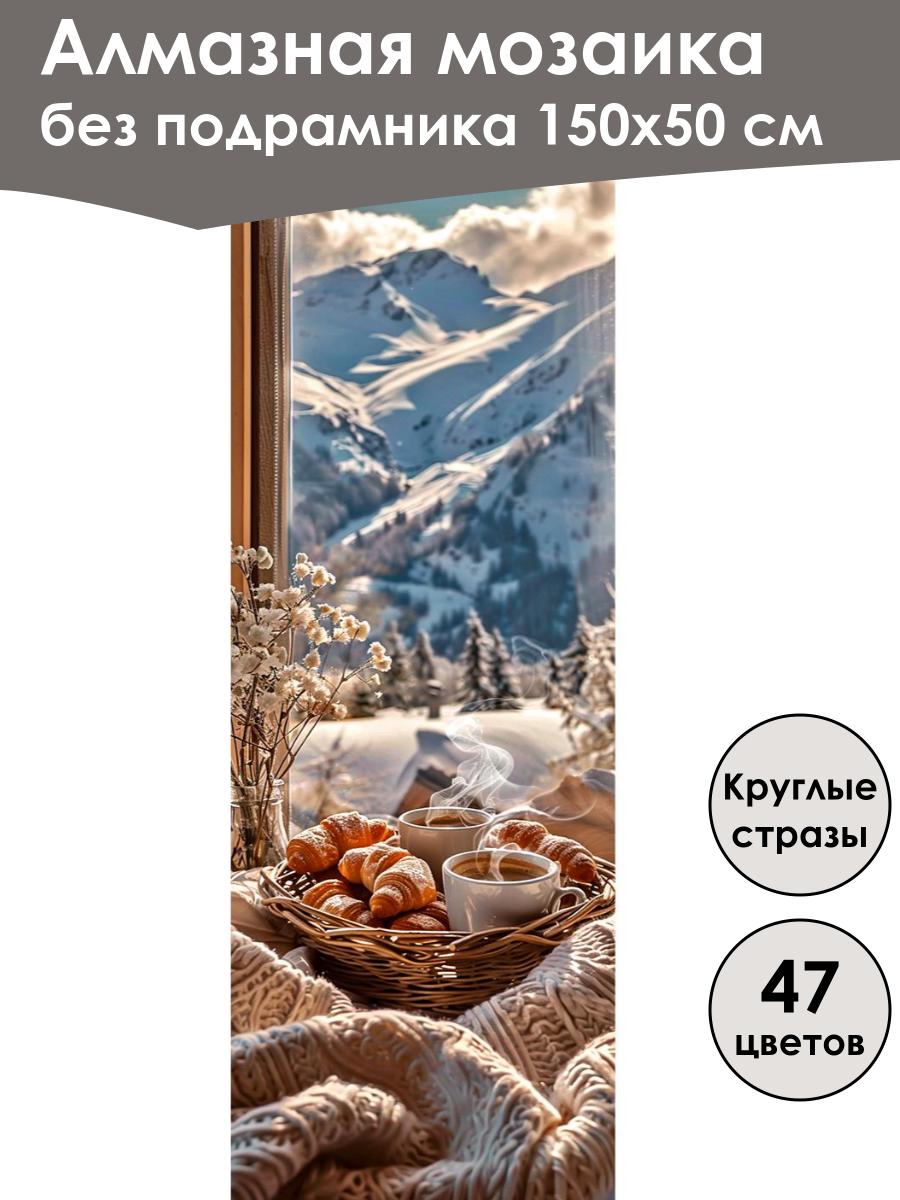 Алмазная мозаика
без подрамника 150х50 см

Круглые стразы

47 цветов