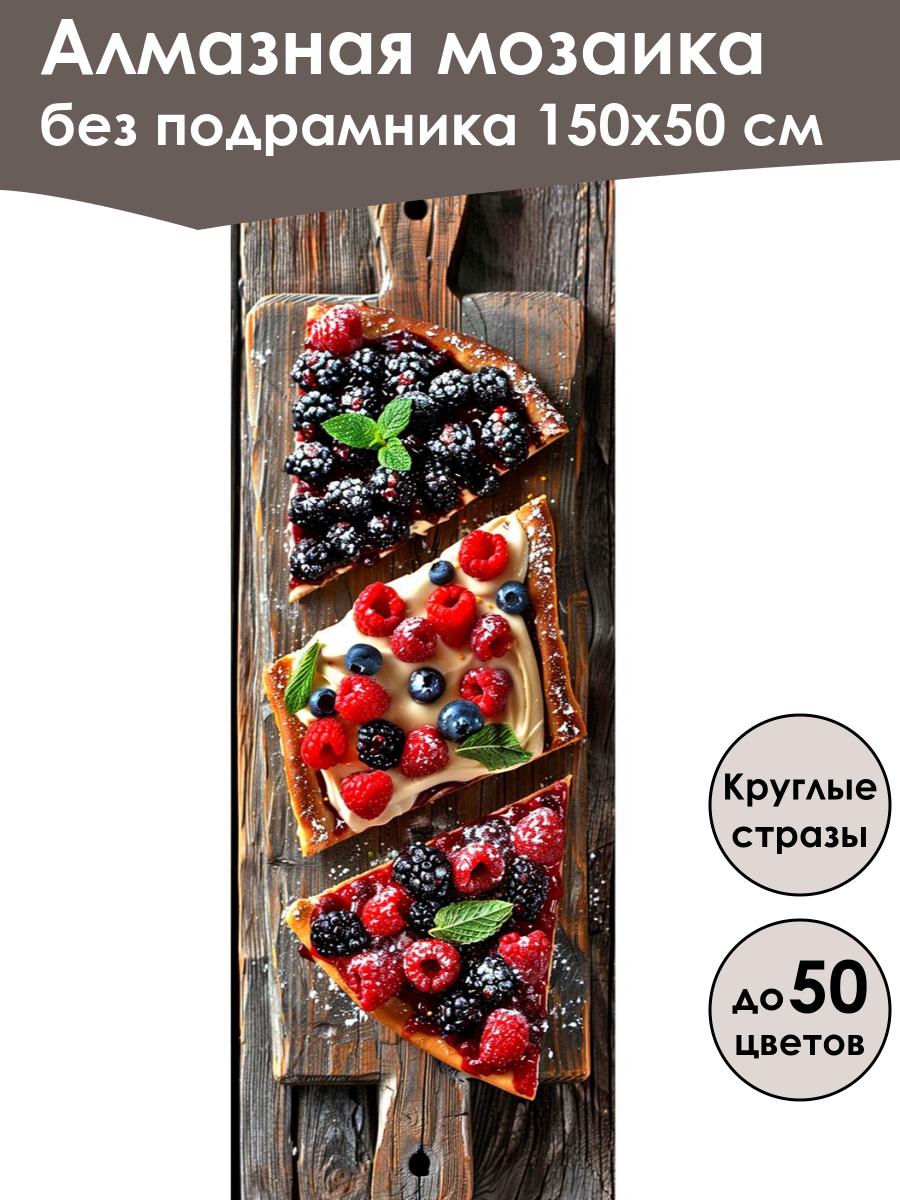 Алмазная мозаика
без подрамника 150x50 см

Круглые стразы

до 50 цветов