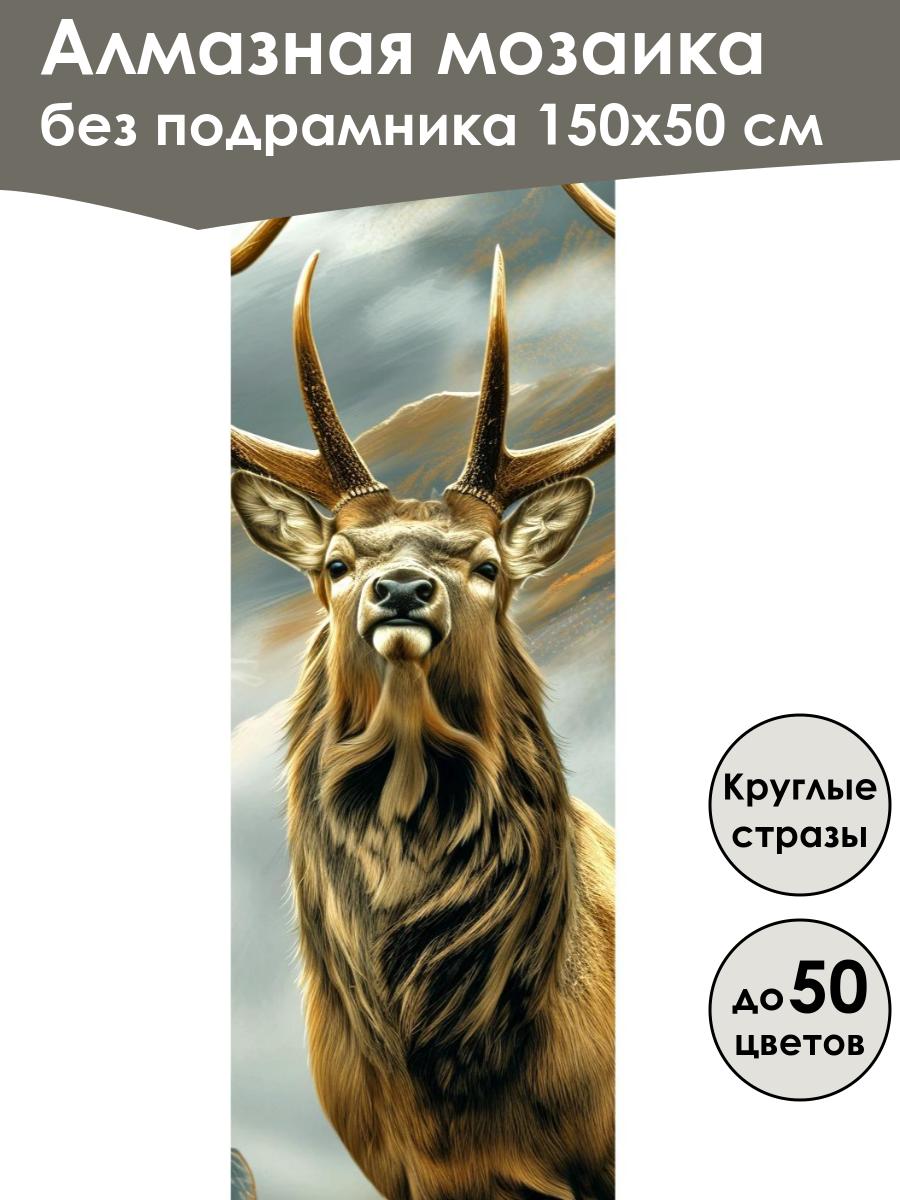 Алмазная мозаика
без подрамника 150х50 см

Круглые стразы

до 50 цветов