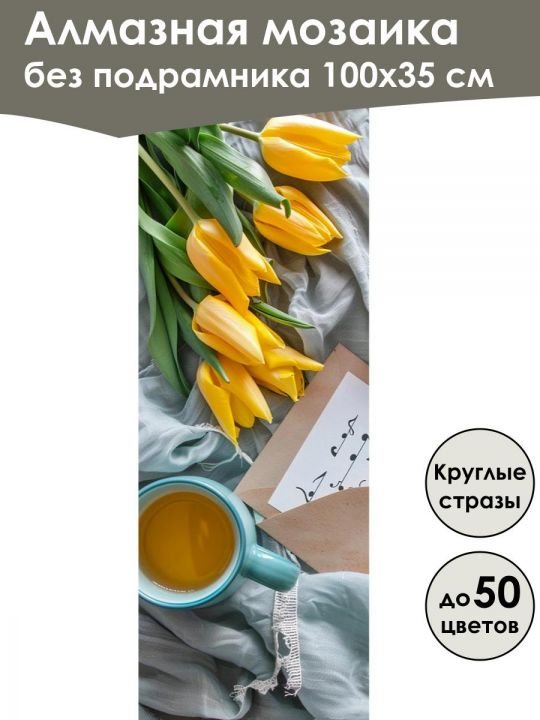 Алмазная мозаика
без подрамника 100х35 см

Круглые стразы

до 50 цветов