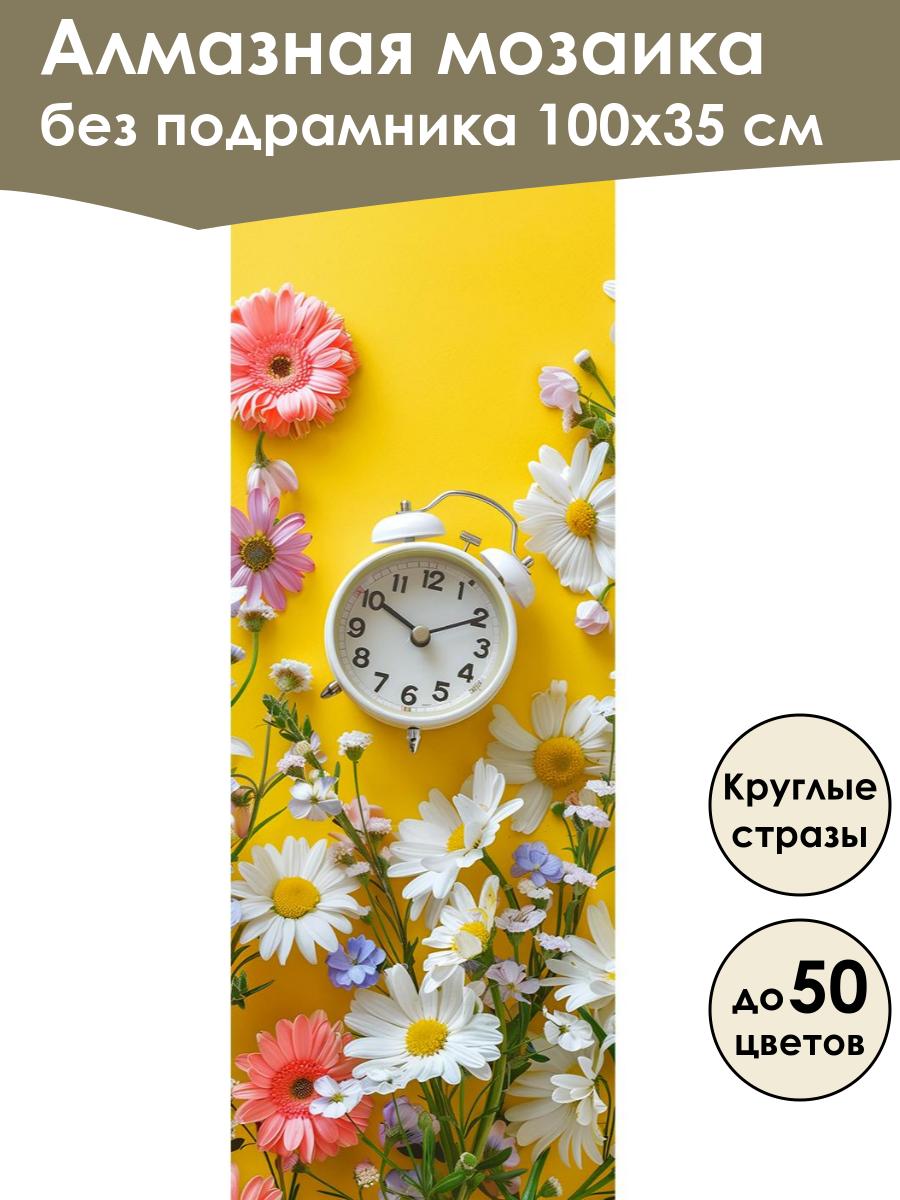 Алмазная мозаика
без подрамника 100х35 см

11 12 1
10 2
9 3
8 4
7 6 5

Круглые стразы

до 50 цветов