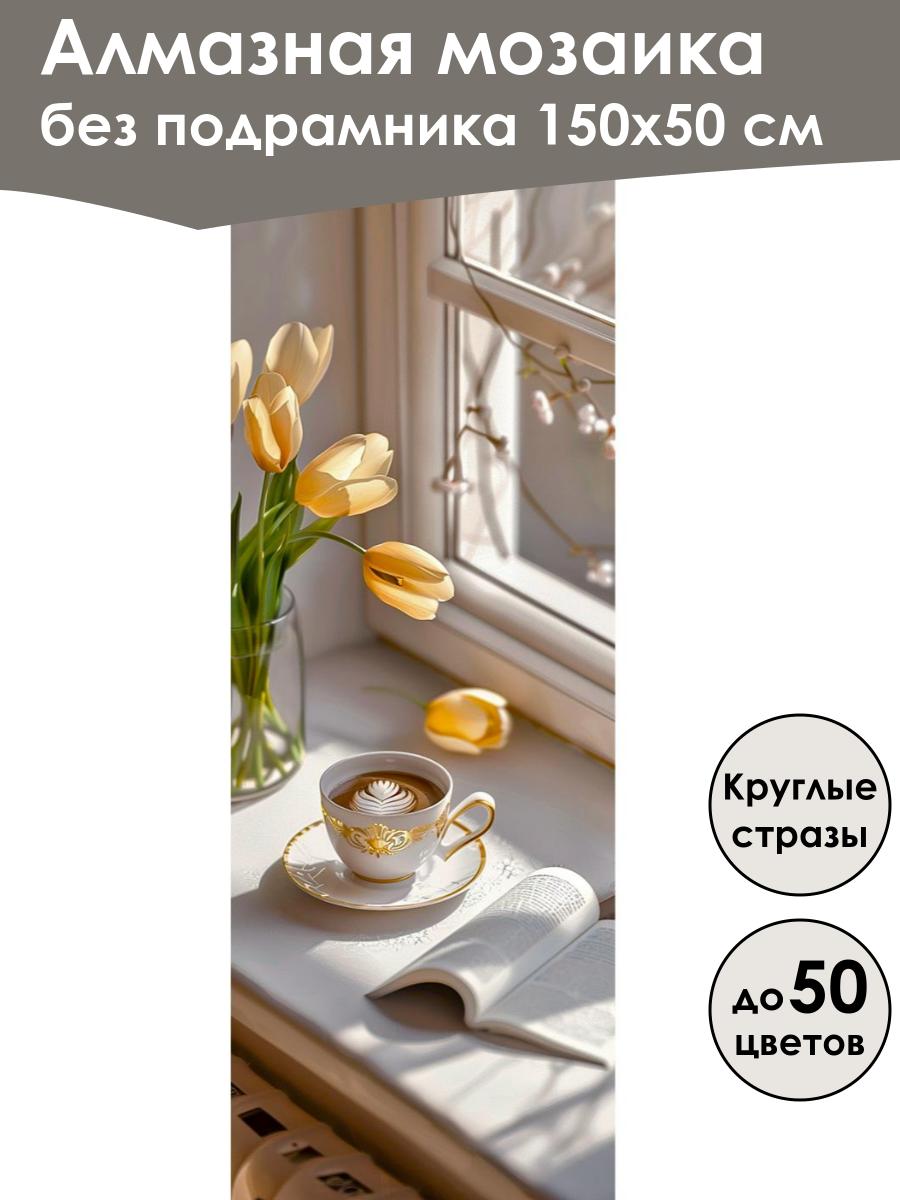 Алмазная мозаика
без подрамника 150х50 см

Круглые стразы

до 50 цветов