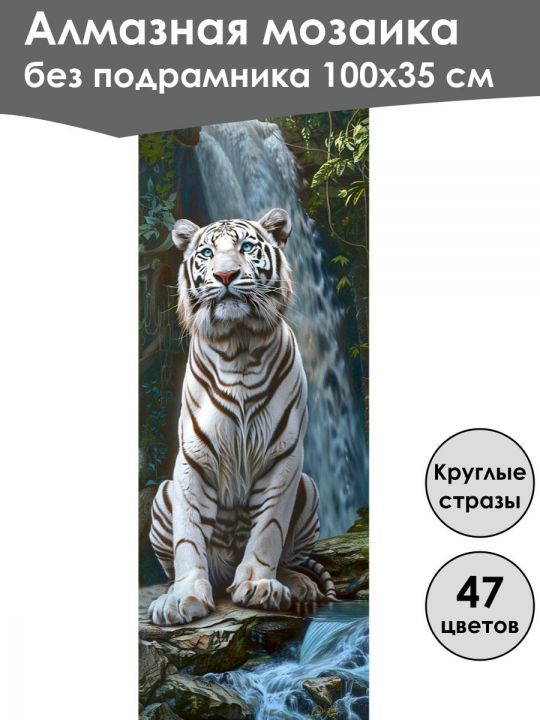 Алмазная мозаика
без подрамника 100х35 см

Круглые стразы

47 цветов