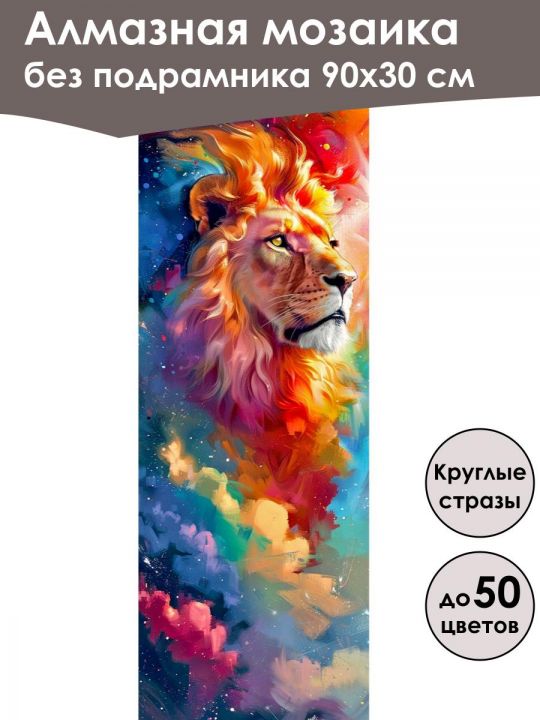 Алмазная мозаика
без подрамника 90х30 см

Круглые стразы

до 50 цветов