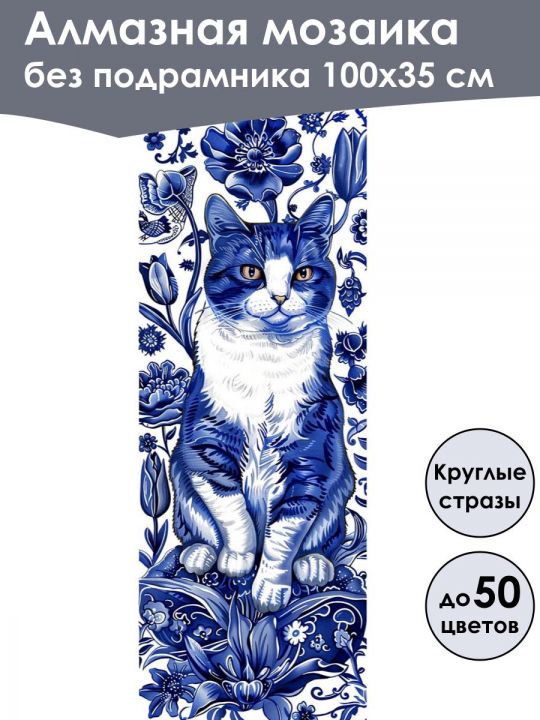 Алмазная мозаика
без подрамника 100х35 см

Круглые стразы

до 50 цветов