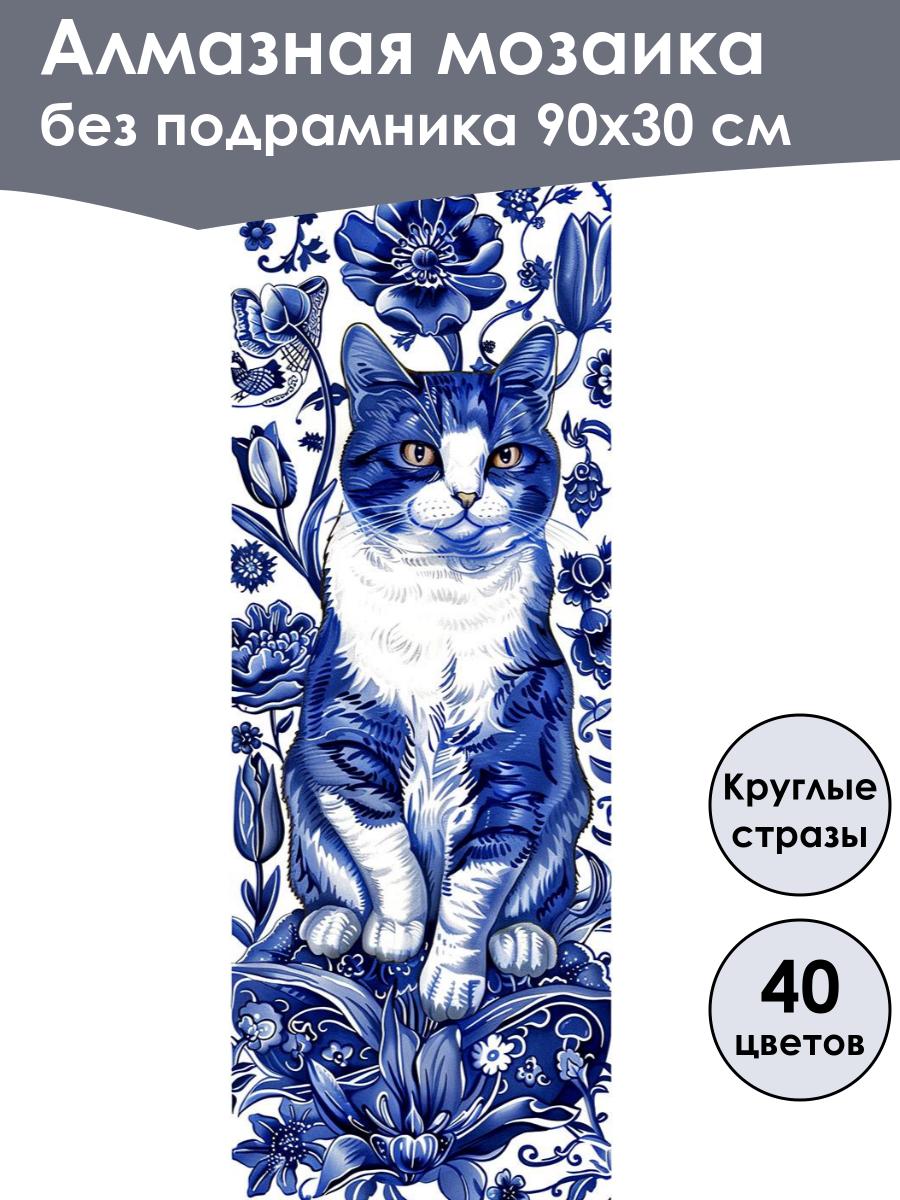 Алмазная мозаика
без подрамника 90х30 см

Круглые стразы

40 цветов