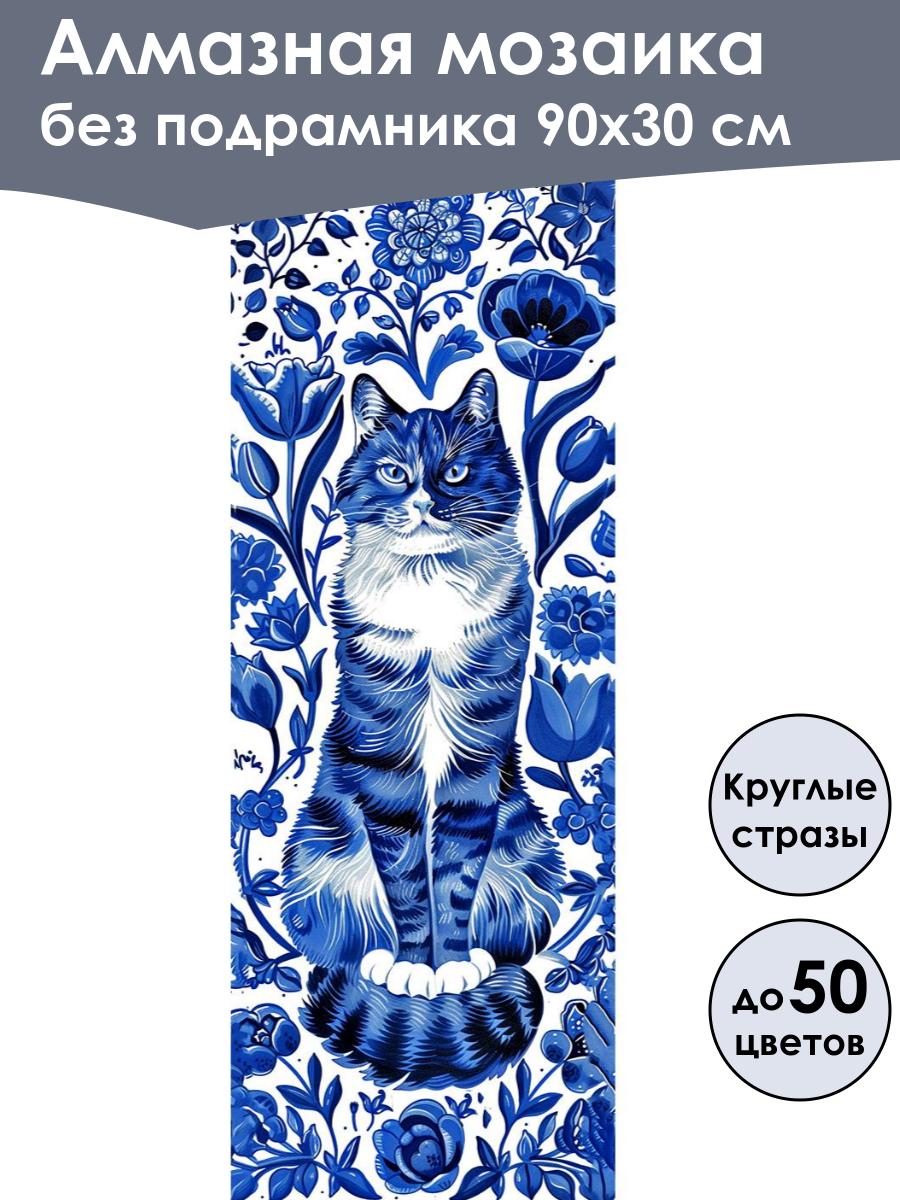 Алмазная мозаика
без подрамника 90х30 см

Круглые стразы

до 50 цветов