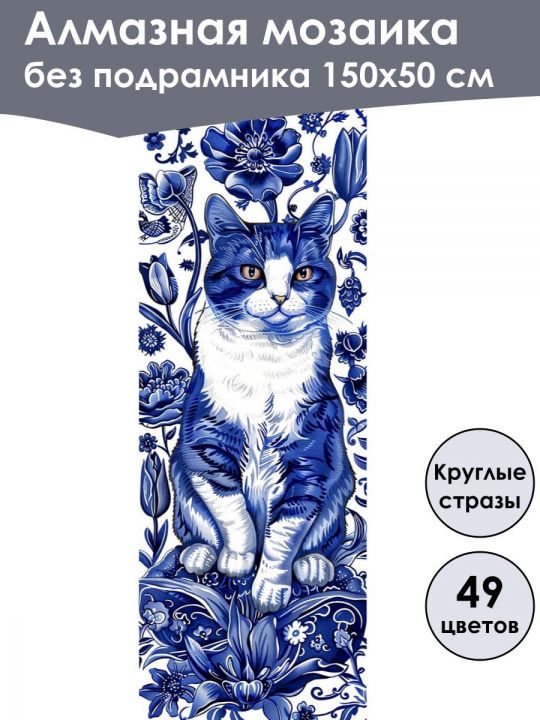 Алмазная мозаика
без подрамника 150х50 см

Круглые стразы

49 цветов