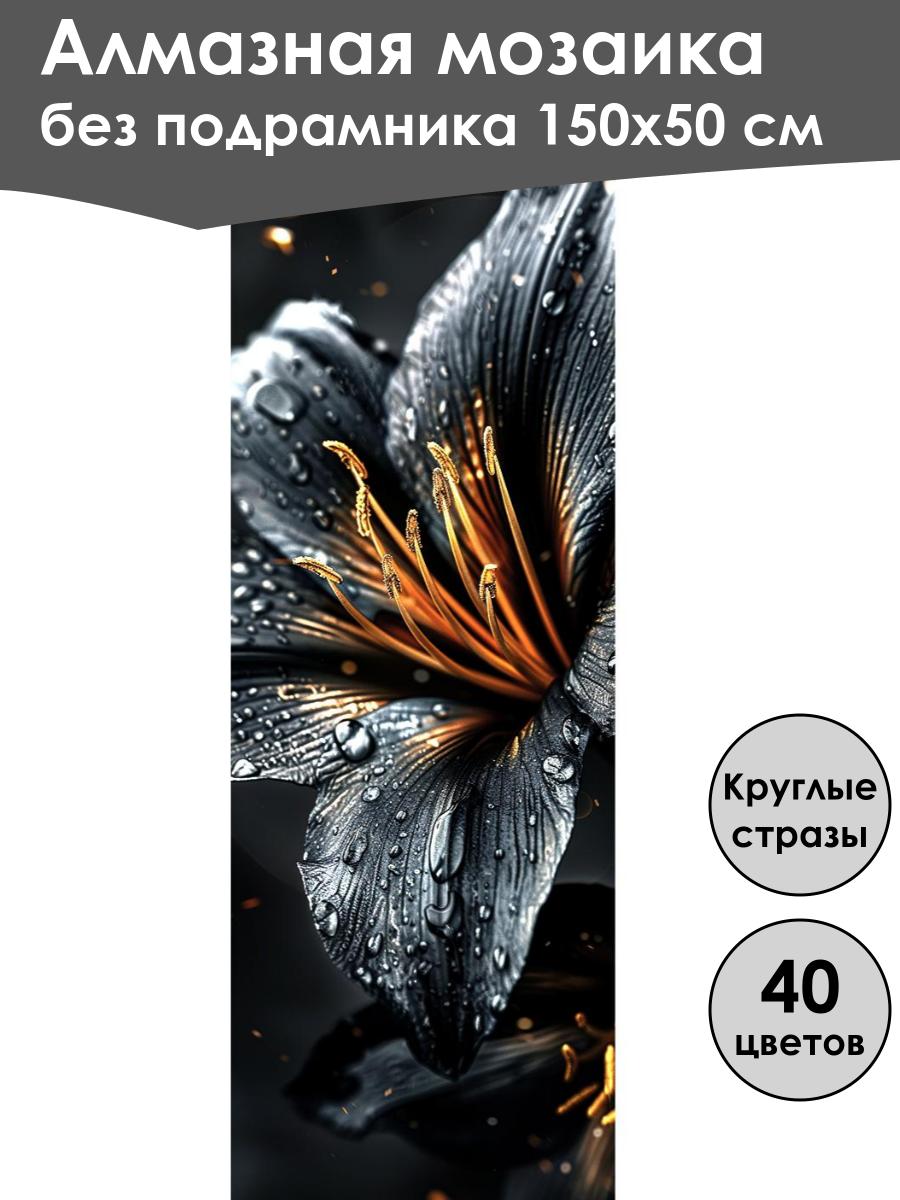 Алмазная мозаика без подрамника 150х50 см

Круглые стразы

40 цветов