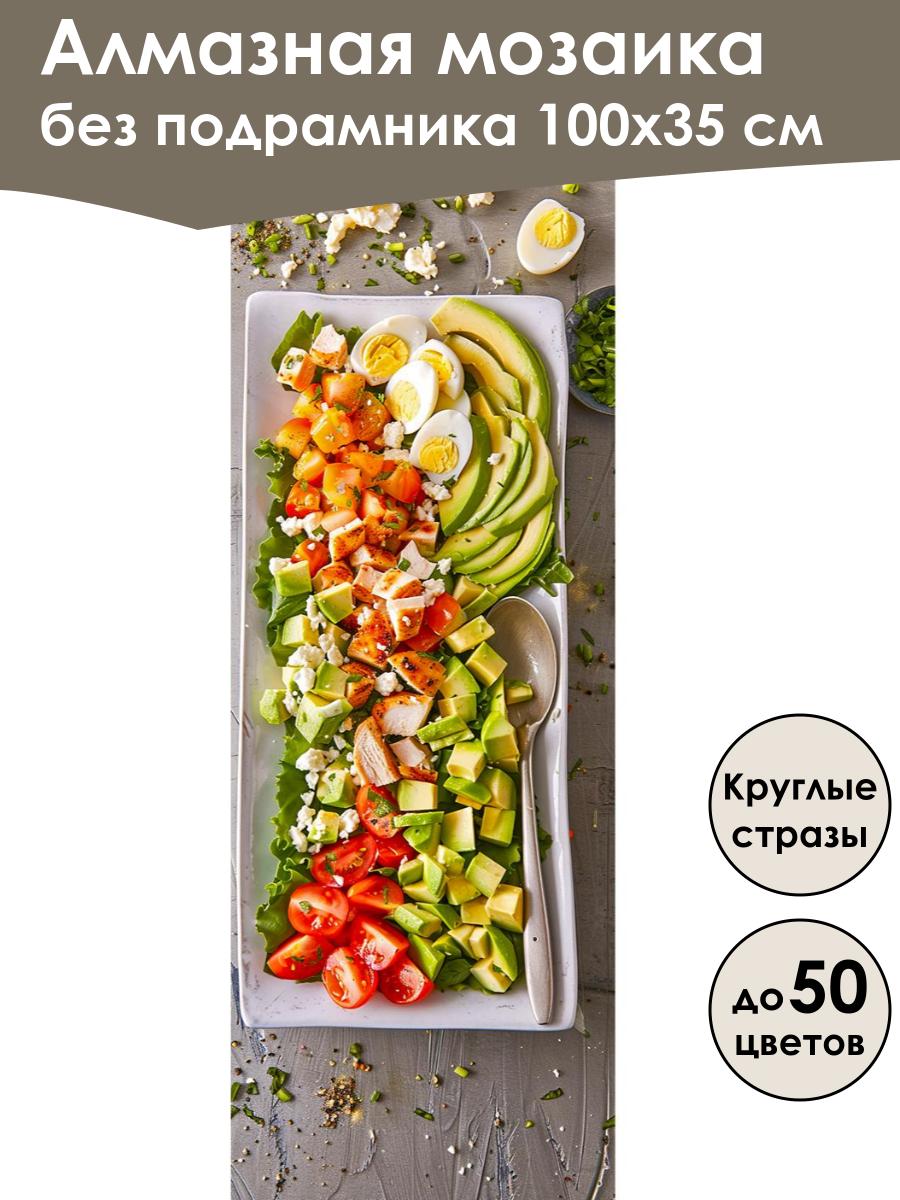 Алмазная мозаика
без подрамника 100х35 см

Круглые стразы

до 50 цветов