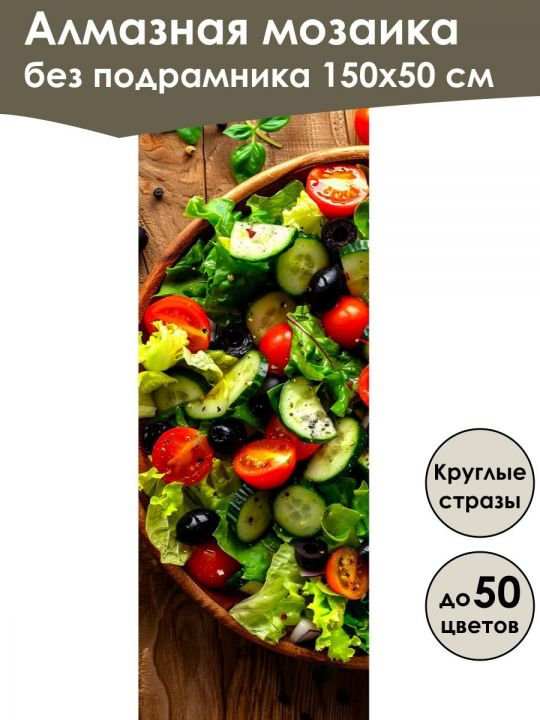 Алмазная мозаика
без подрамника 150х50 см

Круглые стразы

до 50 цветов