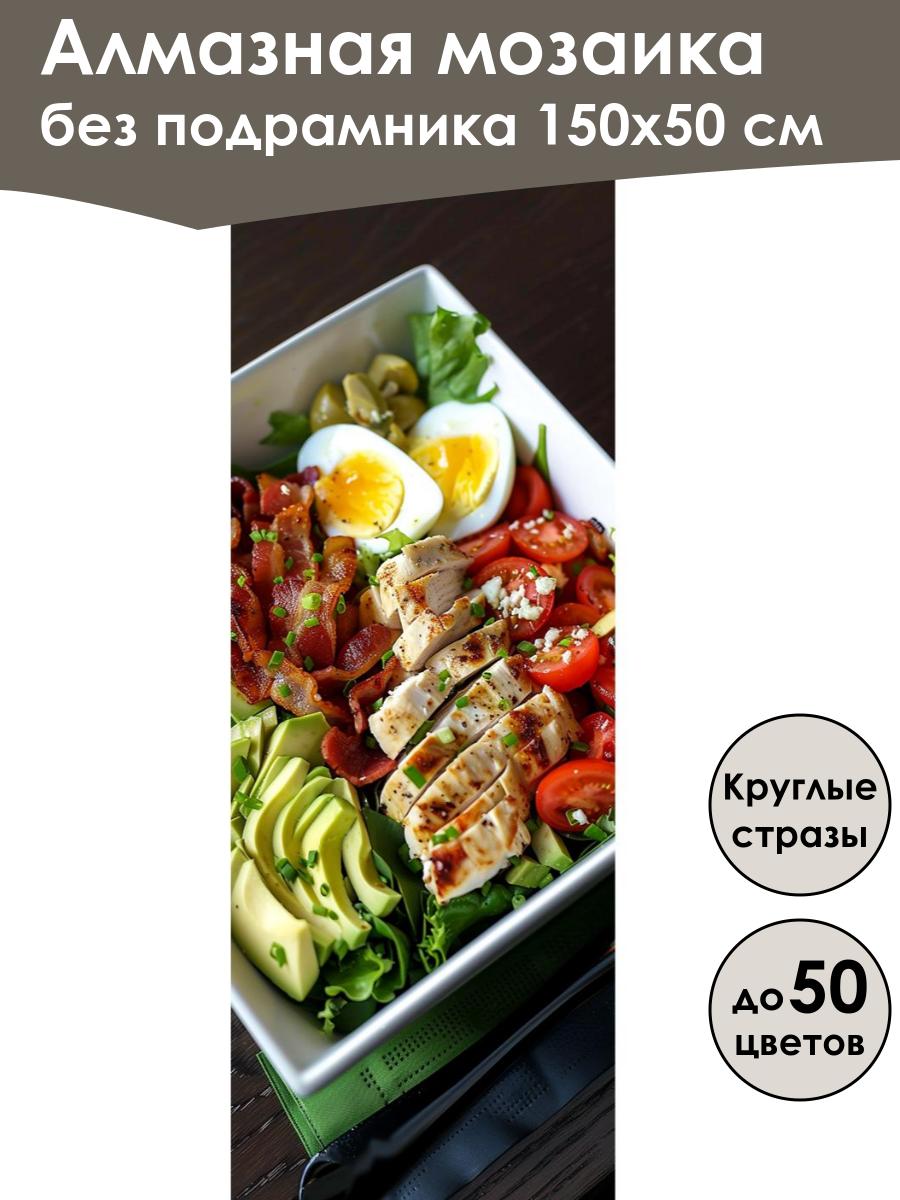 Алмазная мозаика
без подрамника 150х50 см

Круглые стразы

до 50 цветов