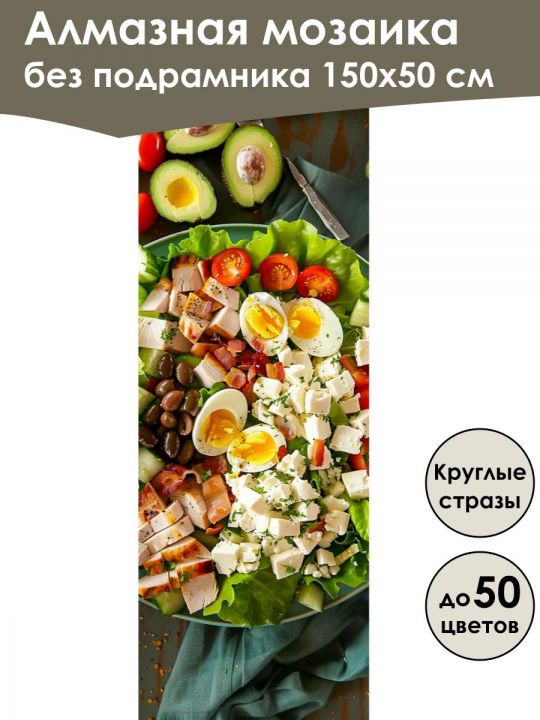 Алмазная мозаика
без подрамника 150х50 см

Круглые стразы

до 50 цветов