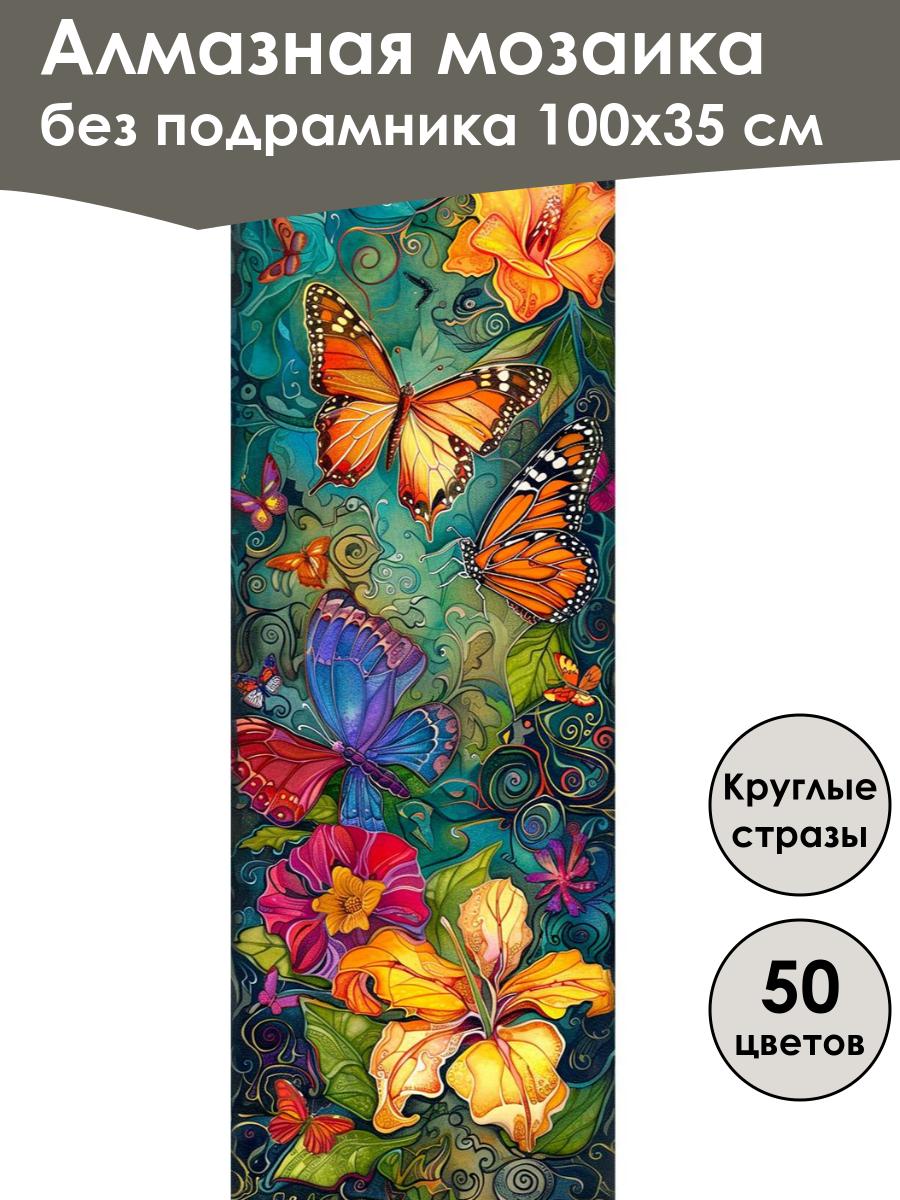 Алмазная мозаика
без подрамника 100х35 см

Круглые стразы

50 цветов