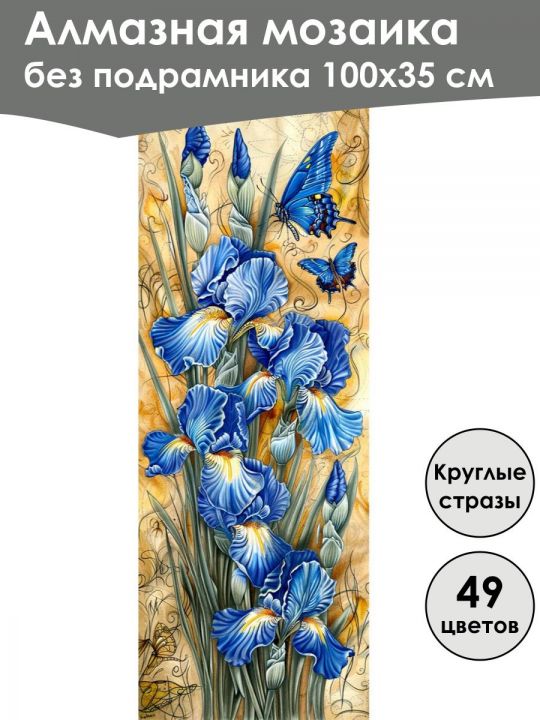 Алмазная мозаика
без подрамника 100х35 см

Круглые стразы

49 цветов