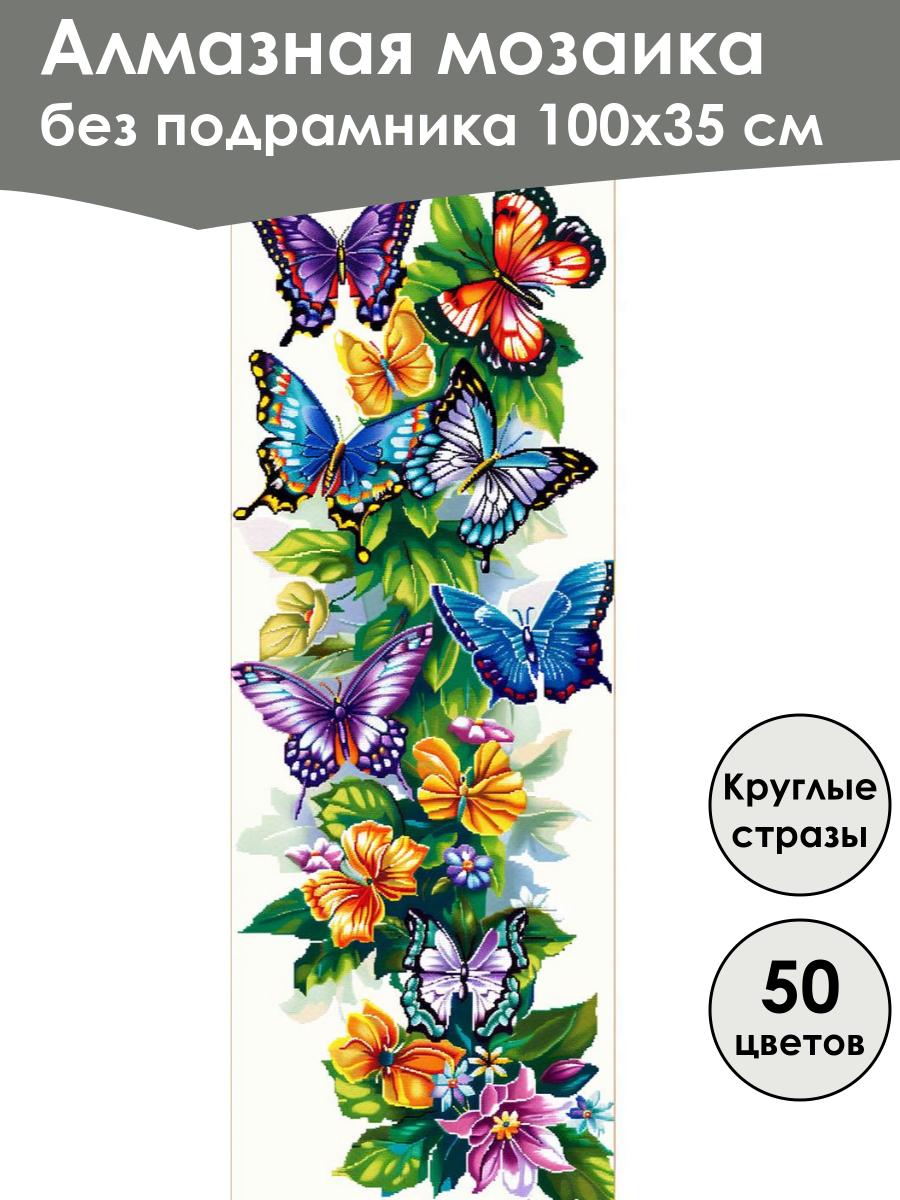 Алмазная мозаика
без подрамника 100х35 см

Круглые стразы

50 цветов