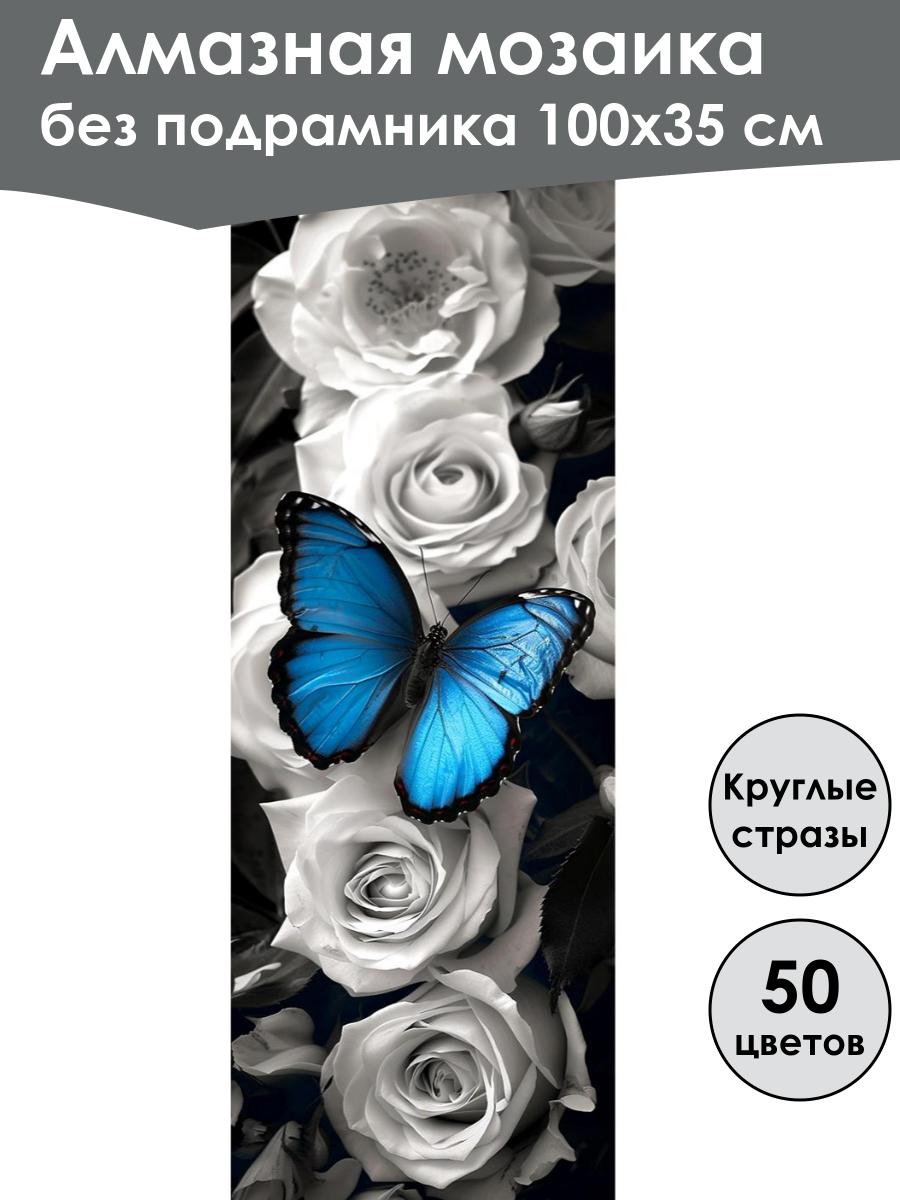 Алмазная мозаика
без подрамника 100х35 см

Круглые стразы

50 цветов