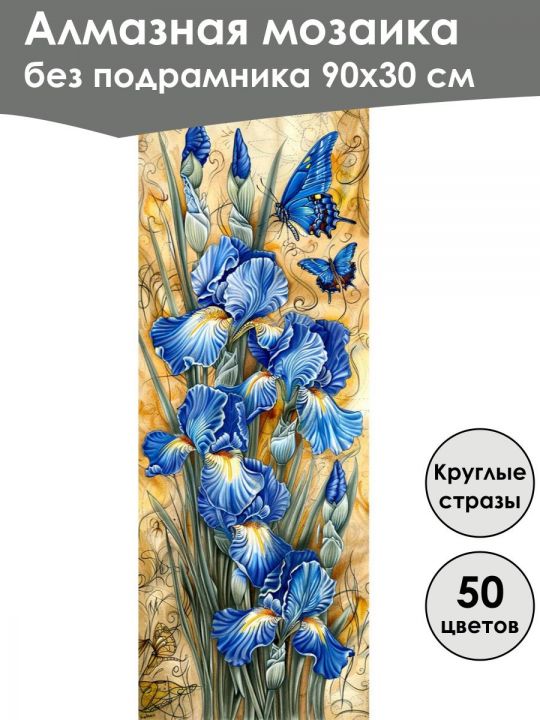 Алмазная мозаика
без подрамника 90х30 см

Круглые стразы

50 цветов