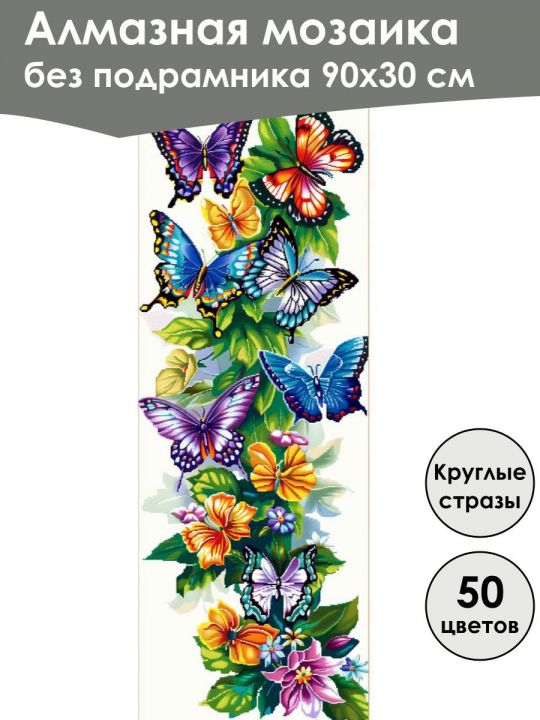 Алмазная мозаика
без подрамника 90х30 см

Круглые стразы

50 цветов