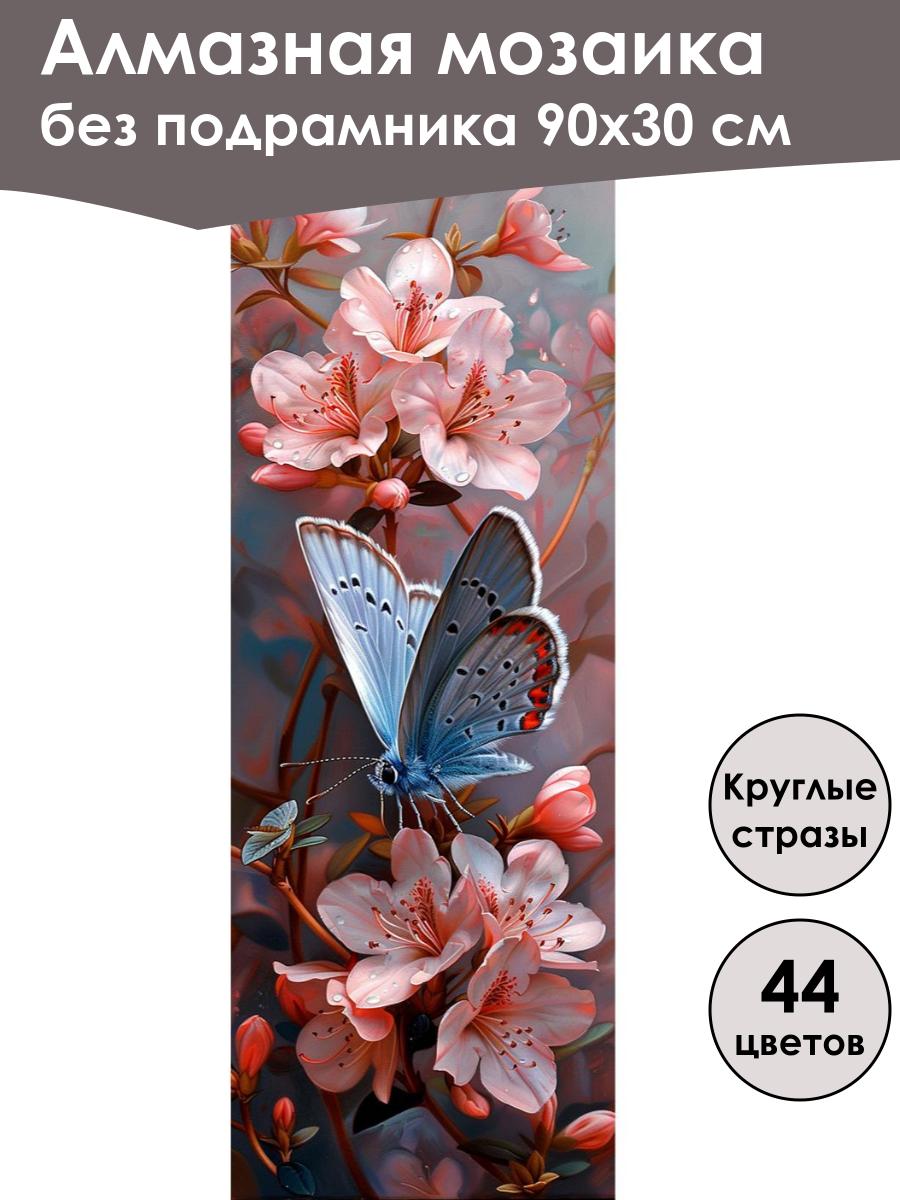 Алмазная мозаика
без подрамника 90х30 см

Круглые
стразы

44
цветов