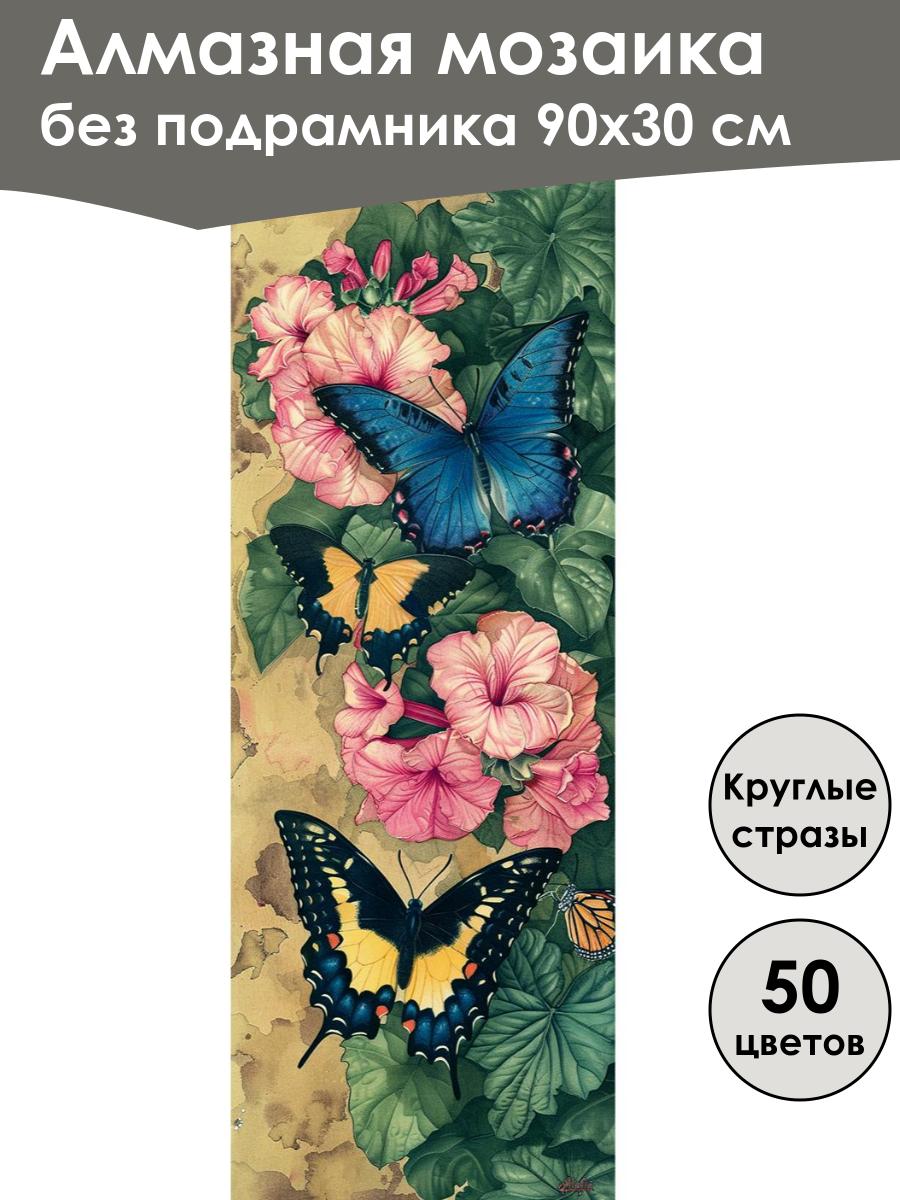 Алмазная мозаика без подрамника 90х30 см

Круглые стразы

50 цветов