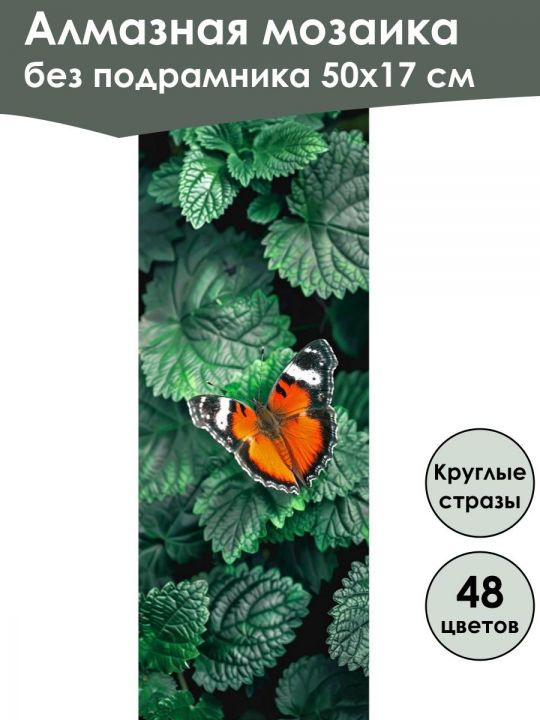 Алмазная мозаика
без подрамника 50х17 см

Круглые стразы

48 цветов