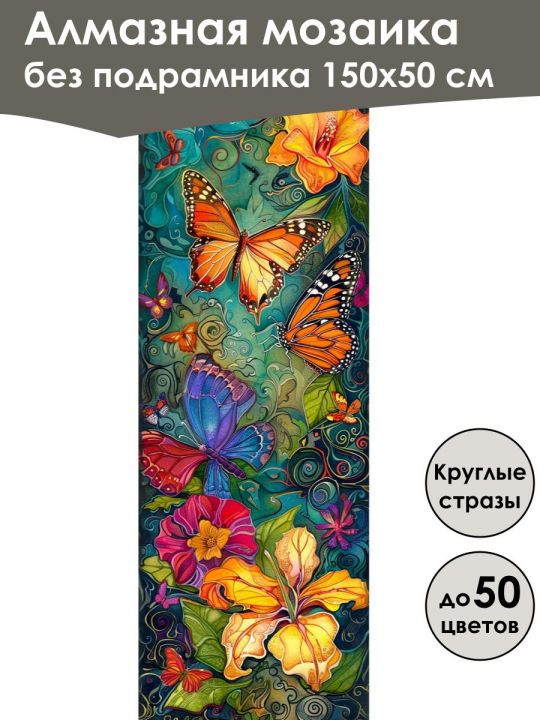 Алмазная мозаика
без подрамника 150х50 см

Круглые стразы

до 50 цветов