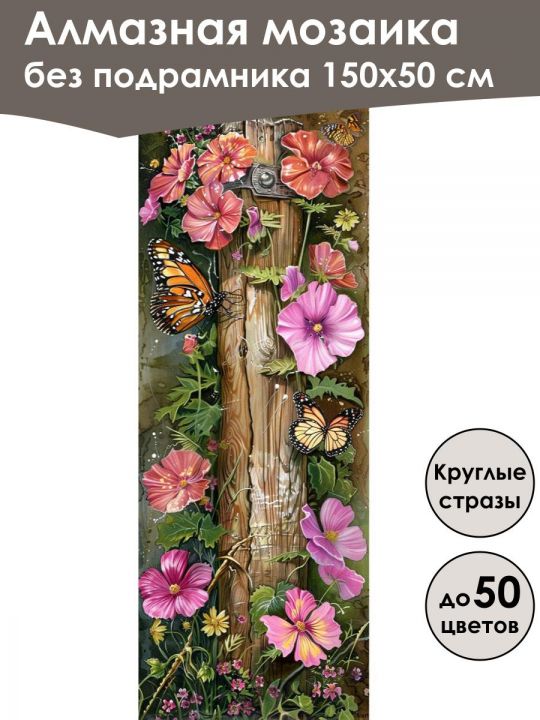 Алмазная мозаика
без подрамника 150х50 см

Круглые стразы

до 50 цветов