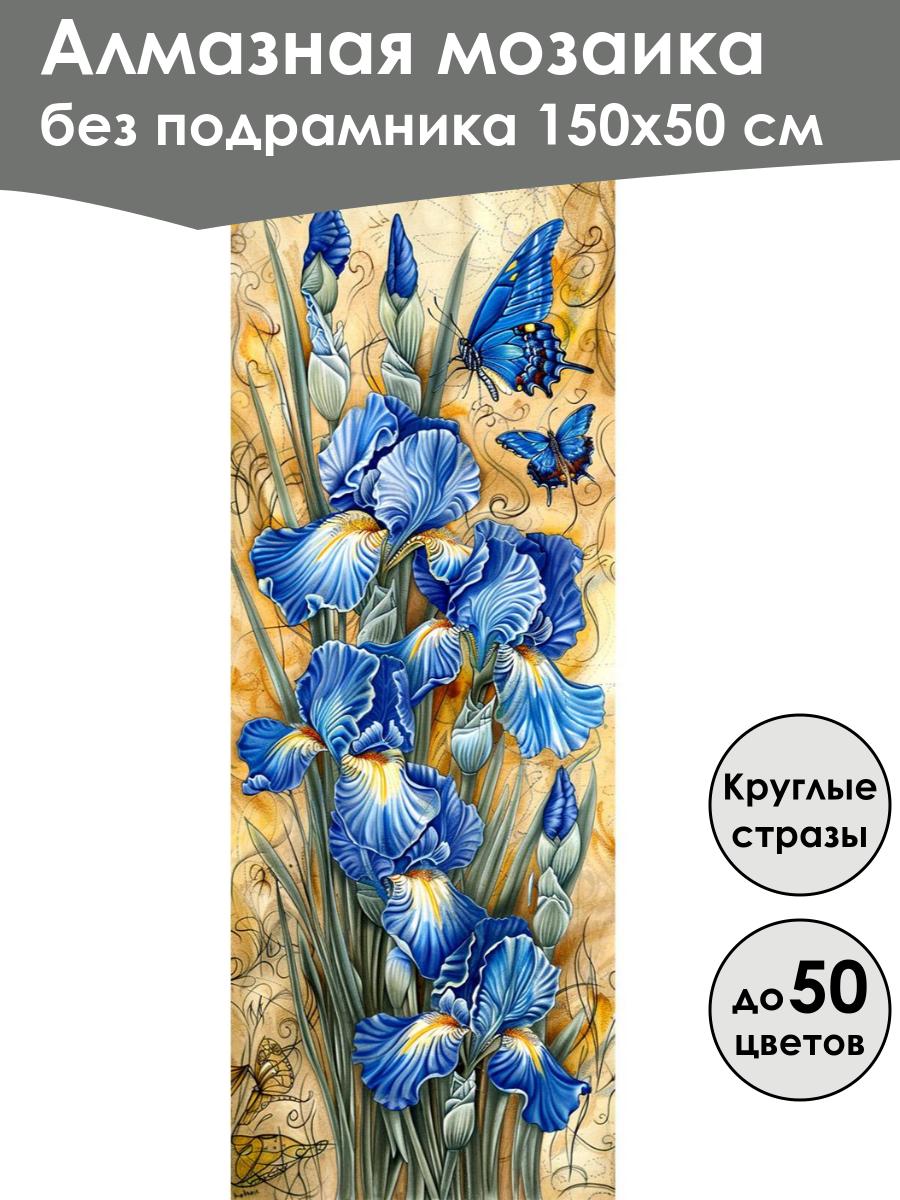 Алмазная мозаика
без подрамника 150х50 см

Круглые стразы

до 50 цветов