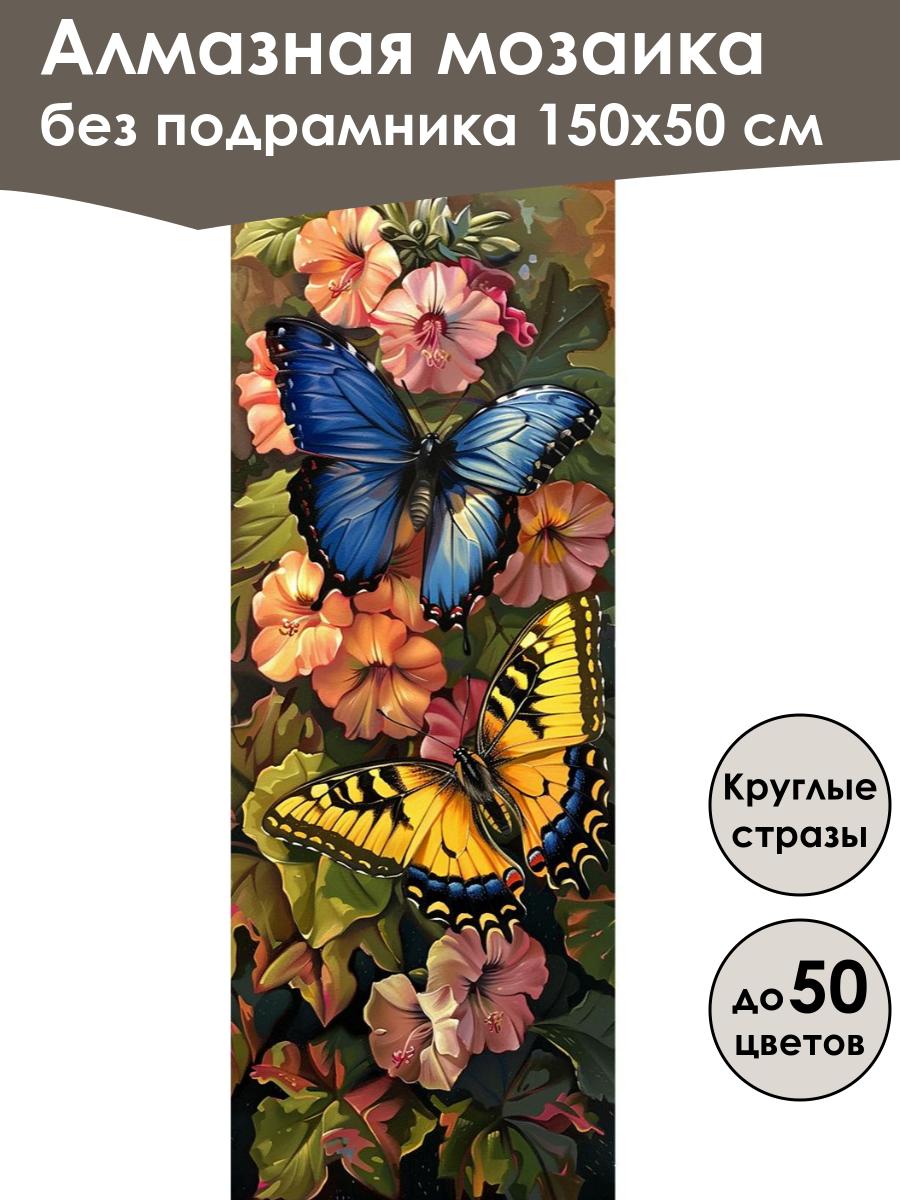 Алмазная мозаика
без подрамника 150х50 см

Круглые стразы

до 50 цветов